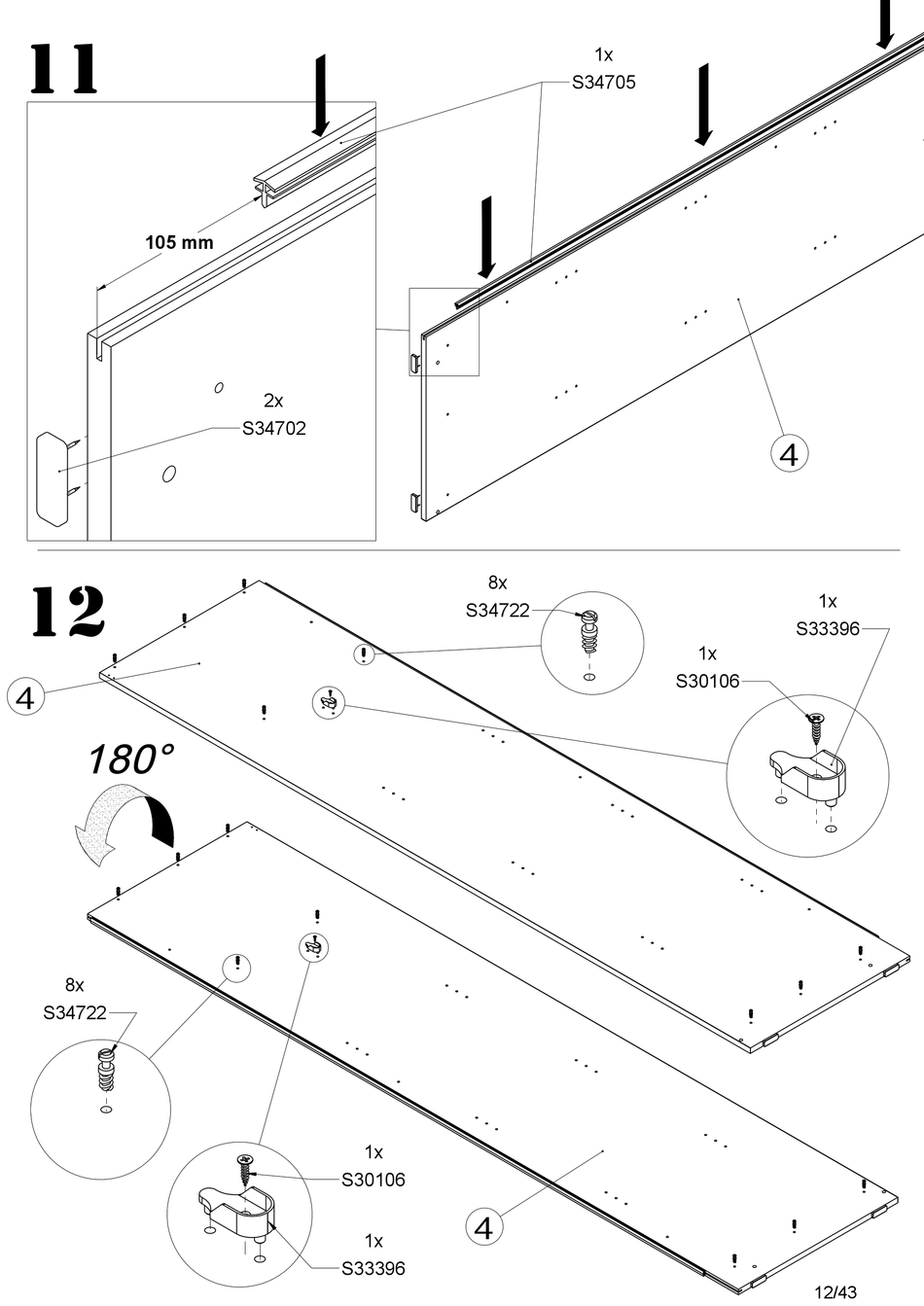 11

1x
S34705

105 mm

2x
S34702

4

12

8x
S34722

1x
S33396

1x
S30106

4

180°

8x
S34722

1x
S30106

1x
S33396

4

12/43