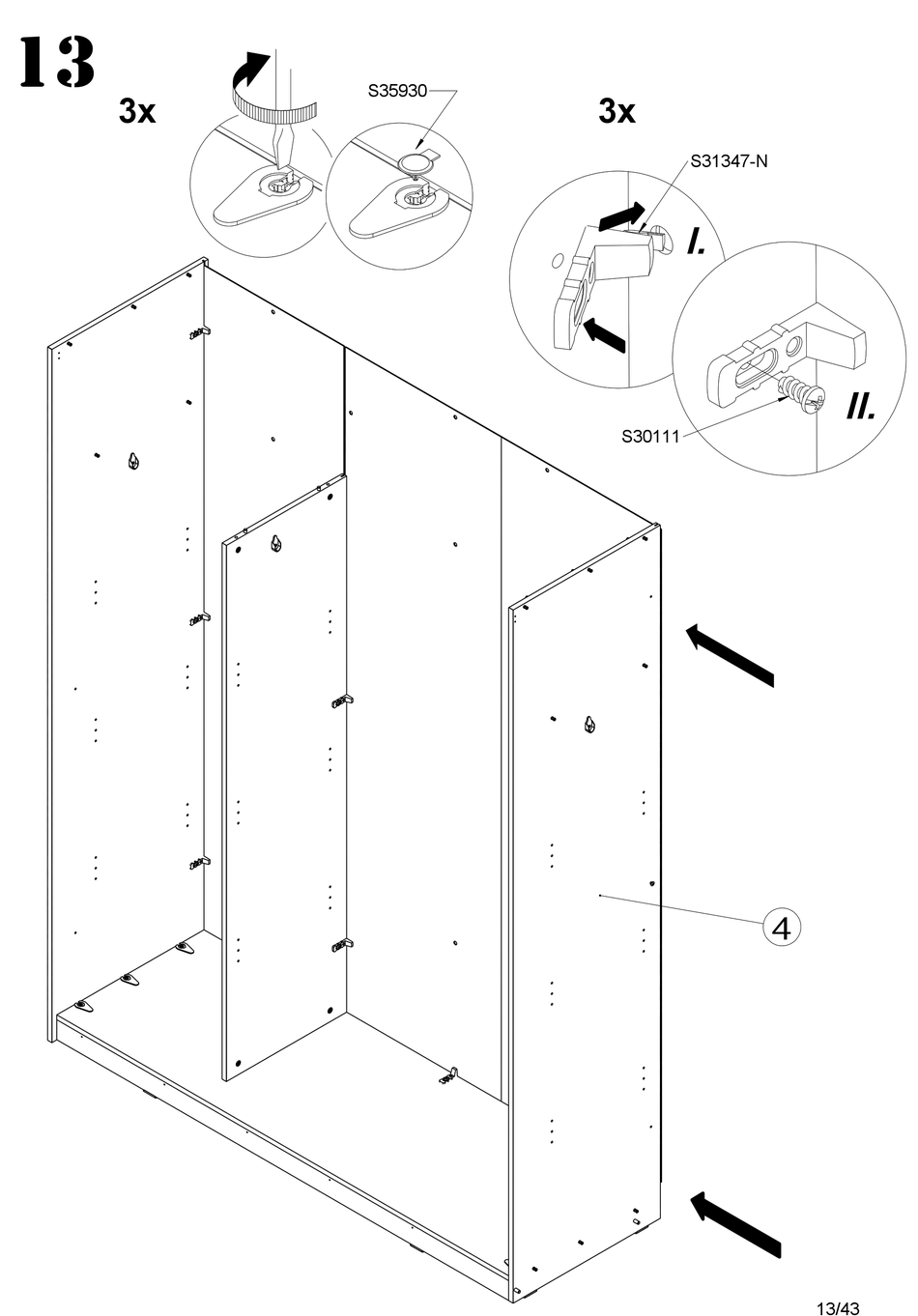 13

3x

S35930

3x

S31347-N

I.

II.

S30111

4

13/43