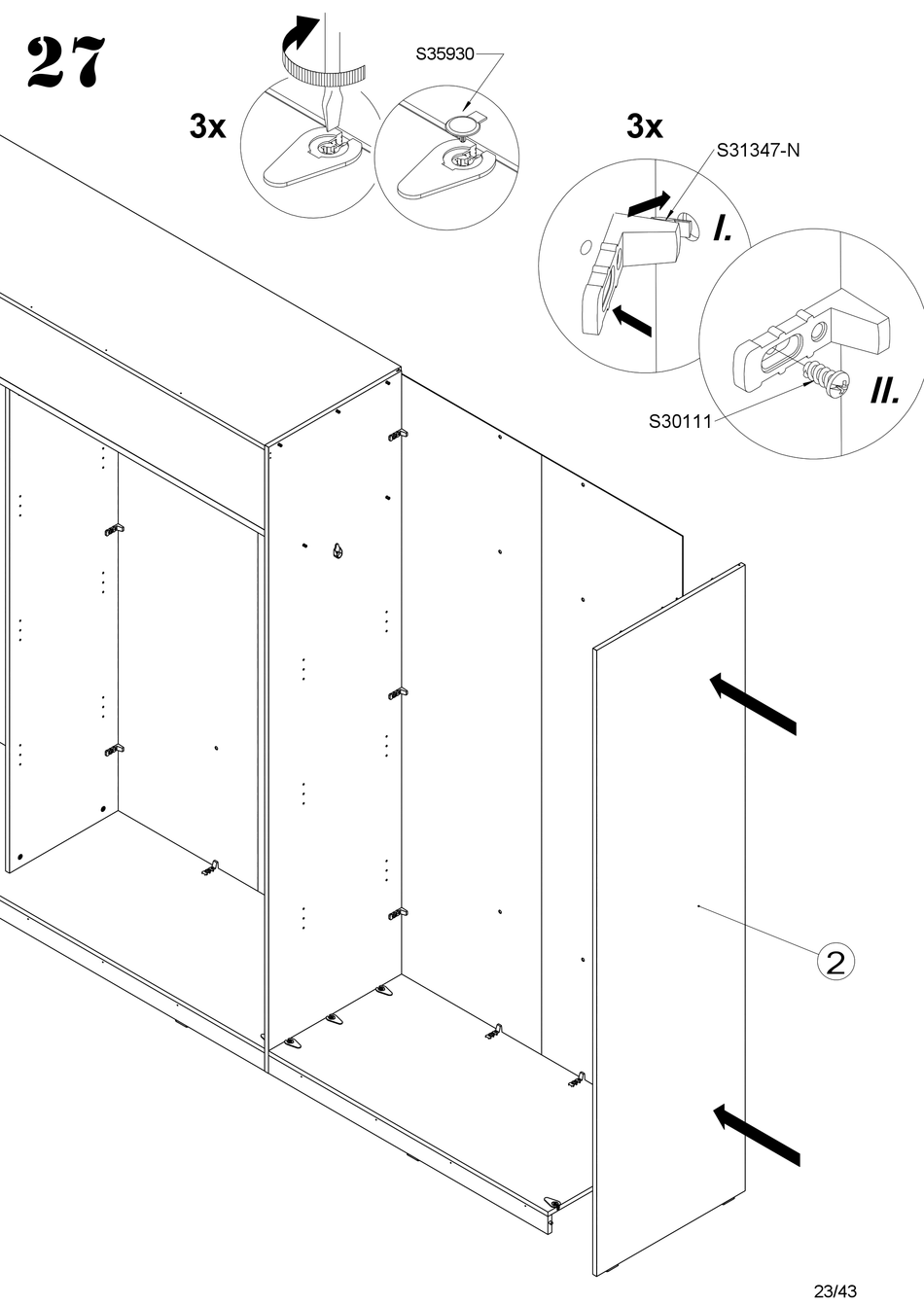 27

3x

S35930

3x

S31347-N

I.

II.

S30111

2

23/43