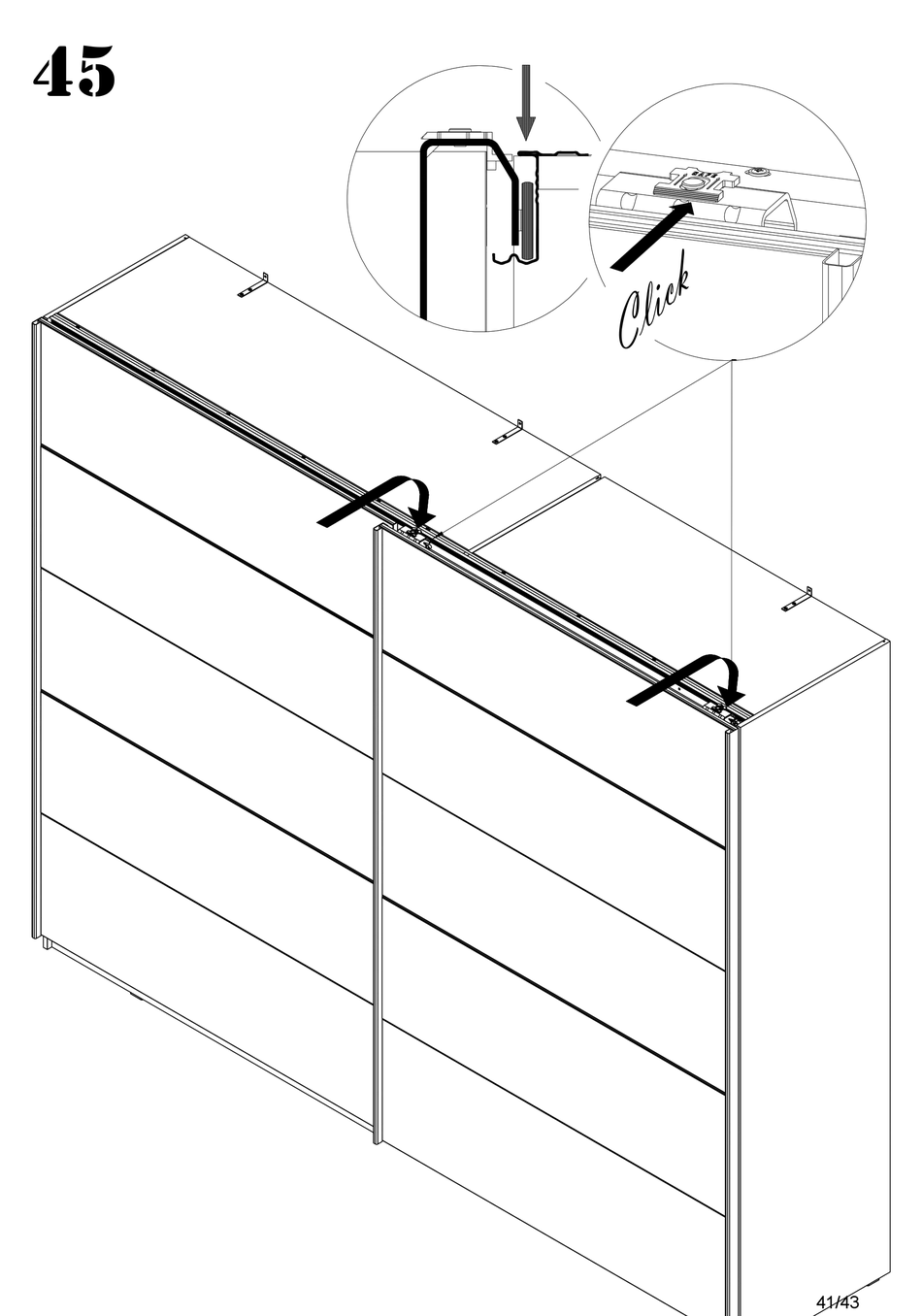 45

Click

41/43