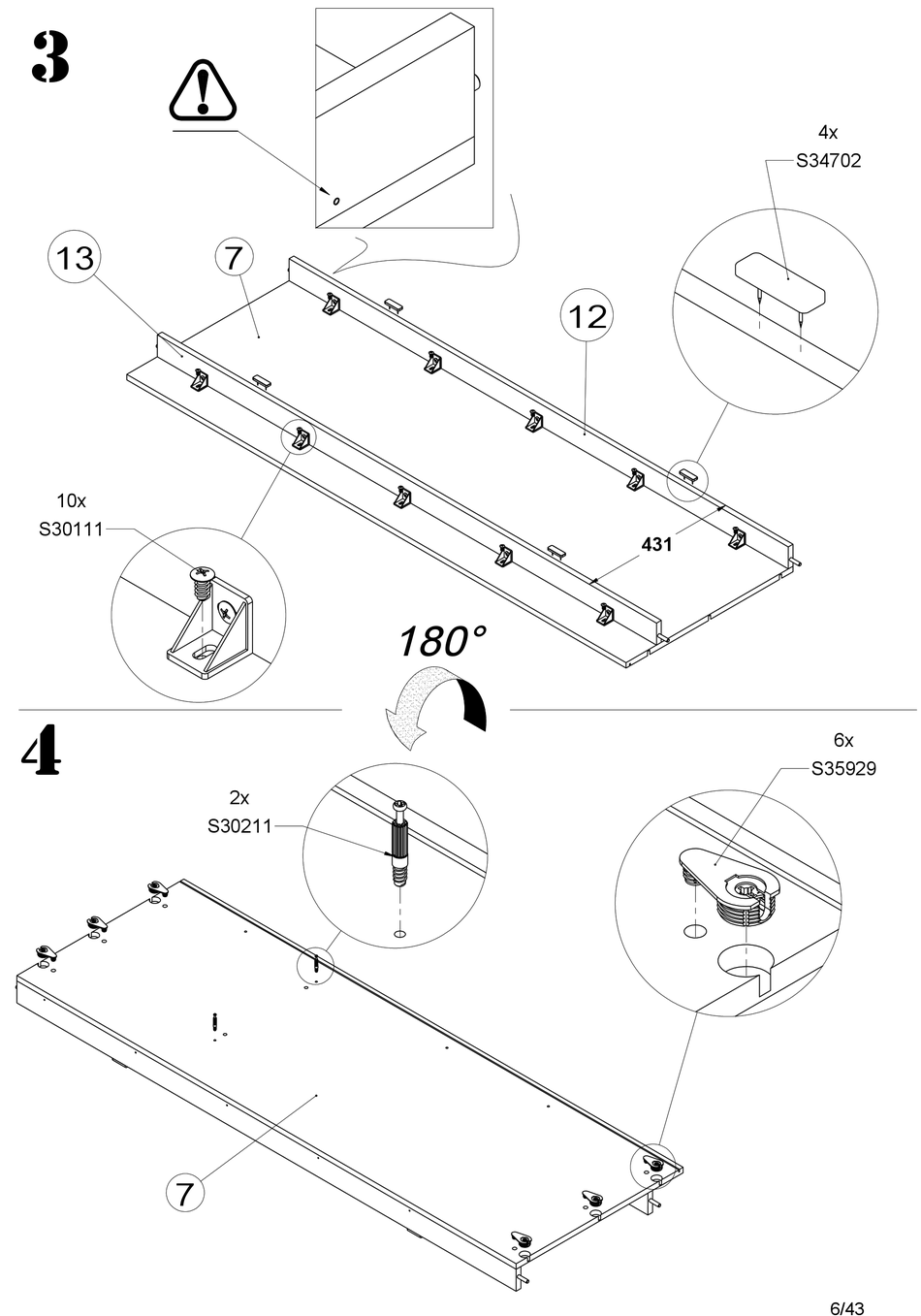 3

4x
S34702

13

7

12

10x
S30111

431

180°

4

2x
S30211

6x
S35929

7

6/43