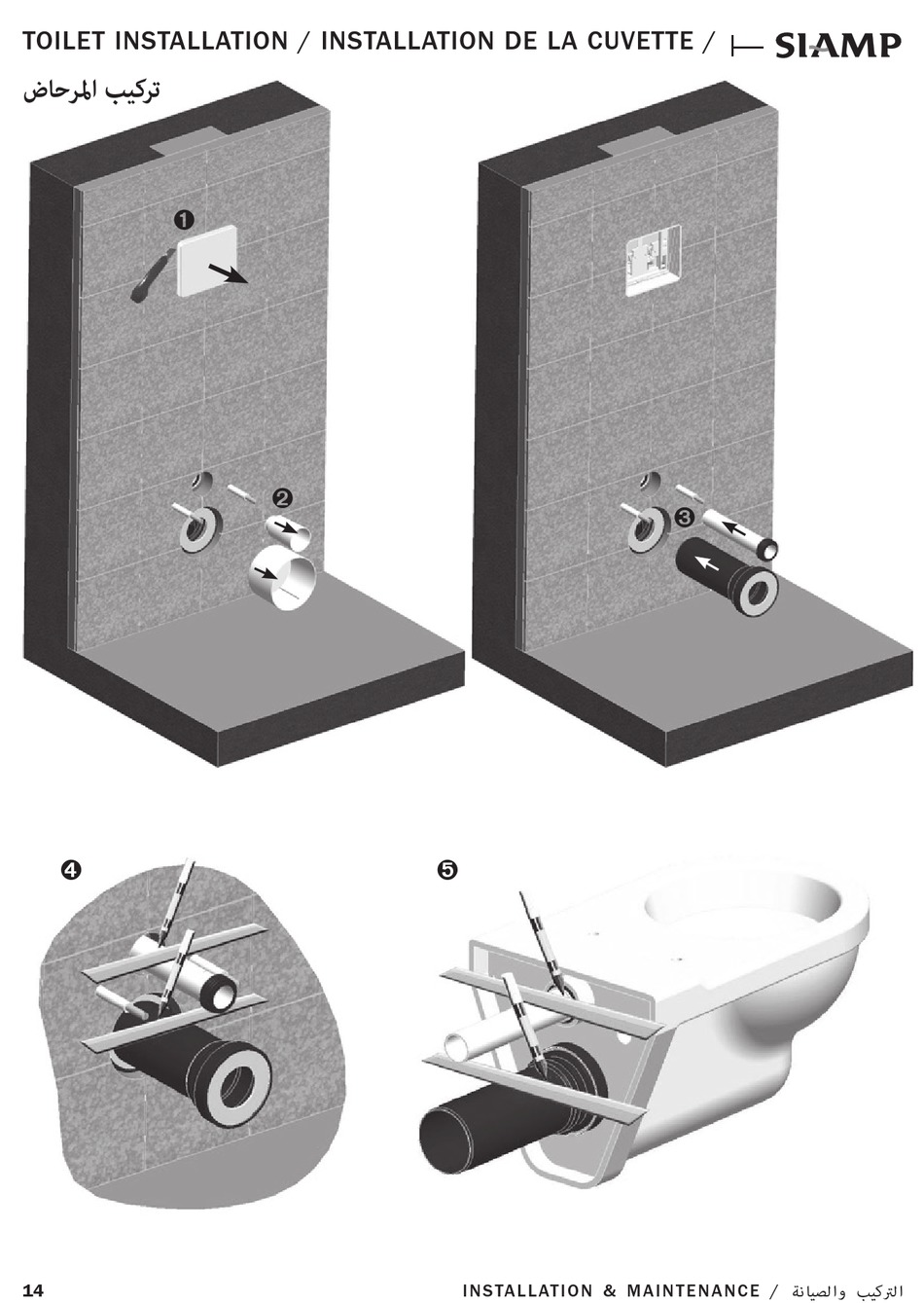 TOILET INSTALLATION / INSTALLATION DE LA CUVETTE / SIAMP

تركيب المرحاض

❶

❷

❸

❹

❺

14

INSTALLATION & MAINTENANCE / التركيب والصيانة