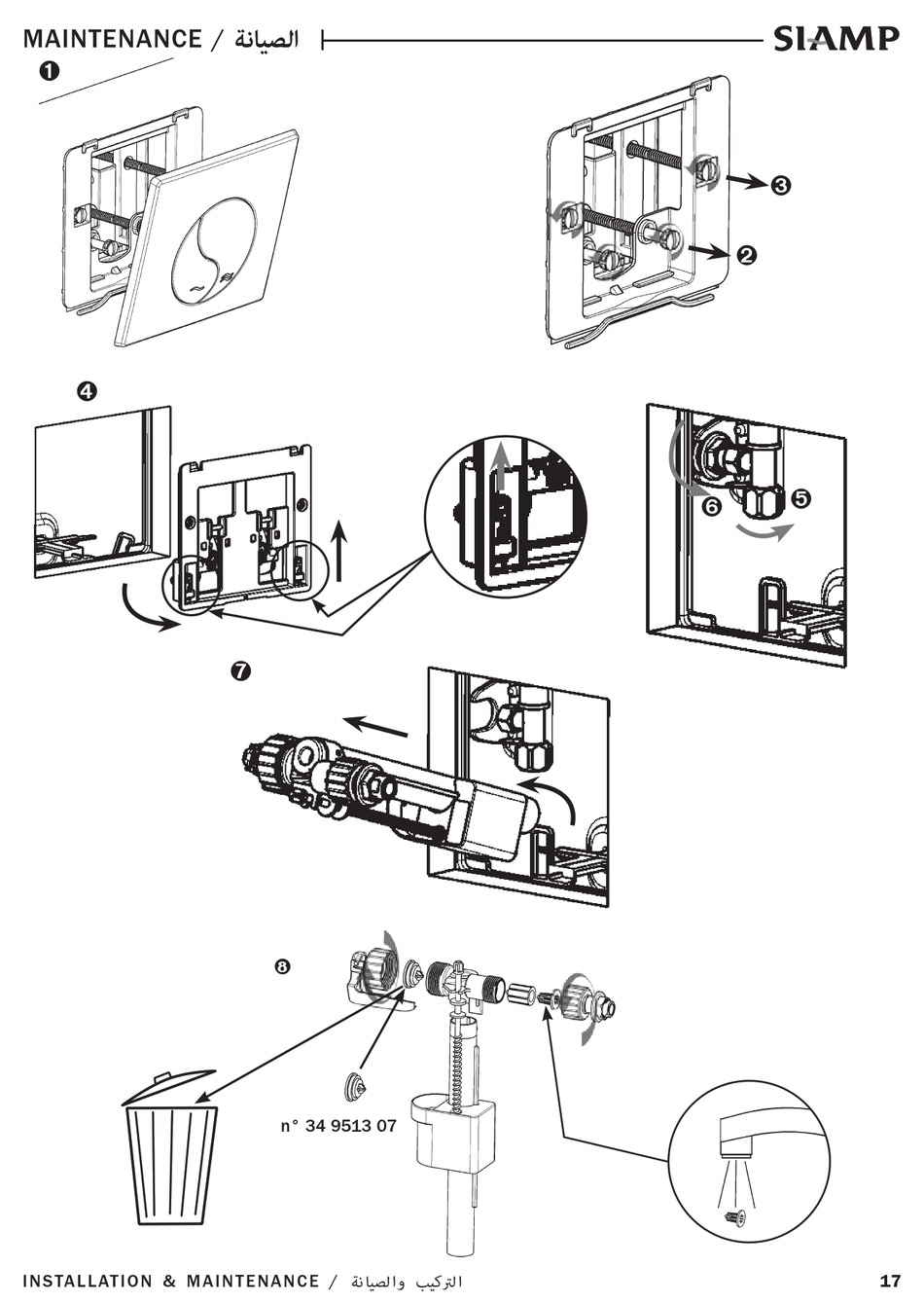 MAINTENANCE / الصيانة

SIAMP

❶

❸

❷

❹

❻ ❺

❼

❽

n° 34 9513 07

INSTALLATION & MAINTENANCE / التركيب والصيانة

17