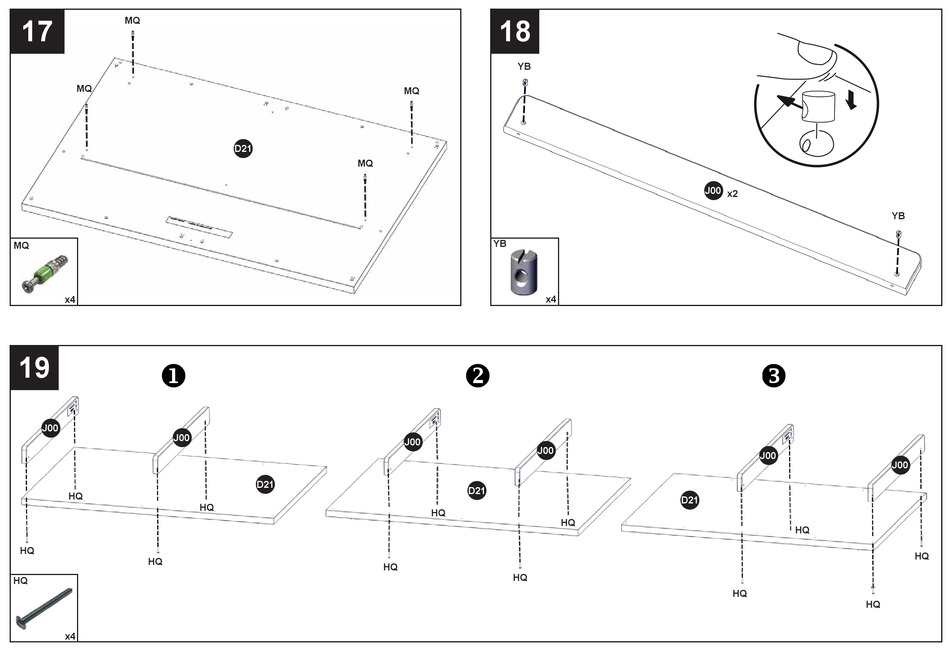 17

MQ

MQ

MQ

MQ

D21

MQ

x4

18

YB

J00 x2

YB

YB

x4

19

❶

J00

J00

D21

HQ

HQ

HQ

HQ

❷

J00

J00

D21

HQ

HQ

HQ

HQ

❸

J00

J00

D21

HQ

HQ

HQ

HQ

HQ

x4