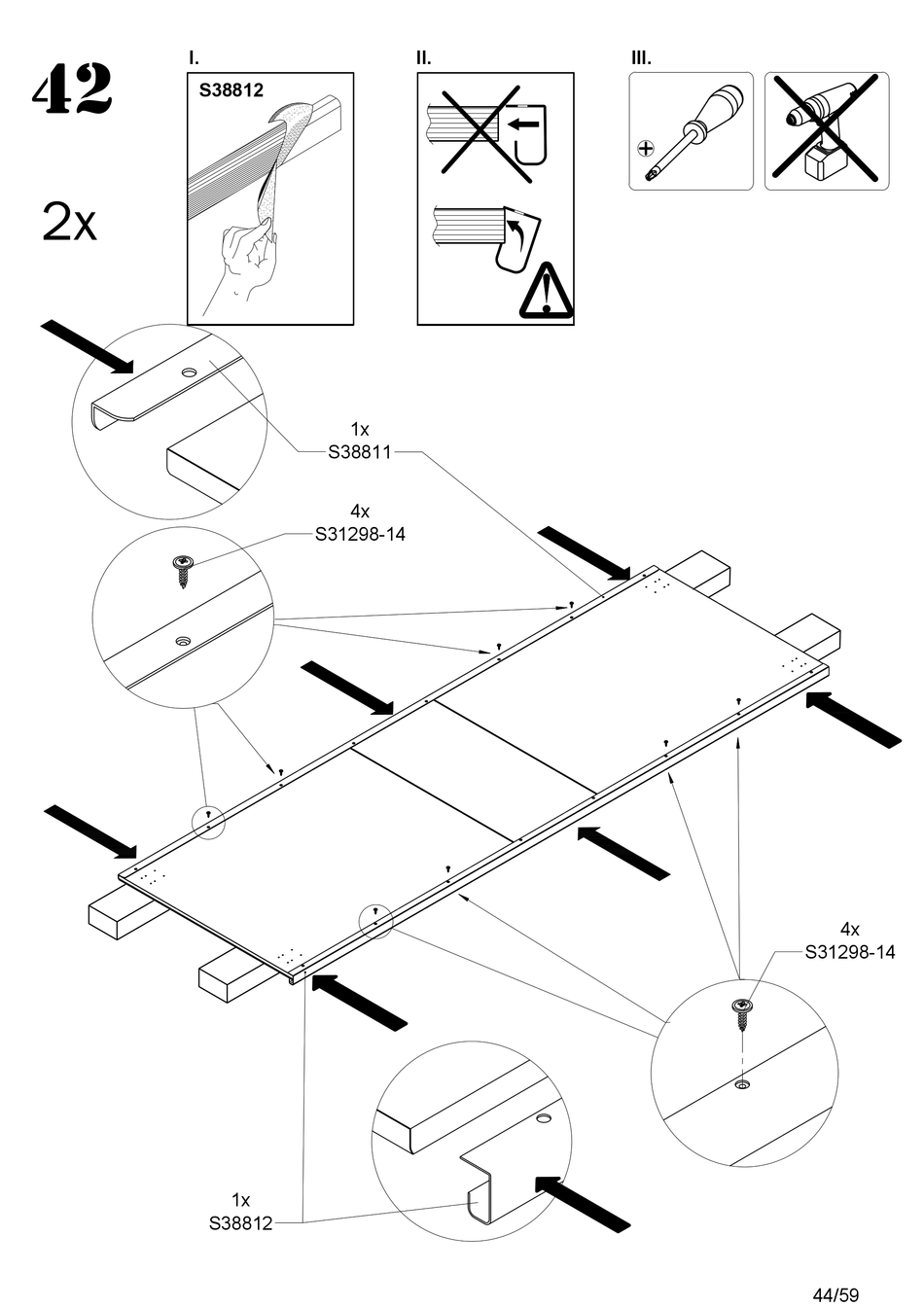 42

2x

I.
S38812

II.

III.

1x
S38811

4x
S31298-14

4x
S31298-14

1x
S38812

44/59