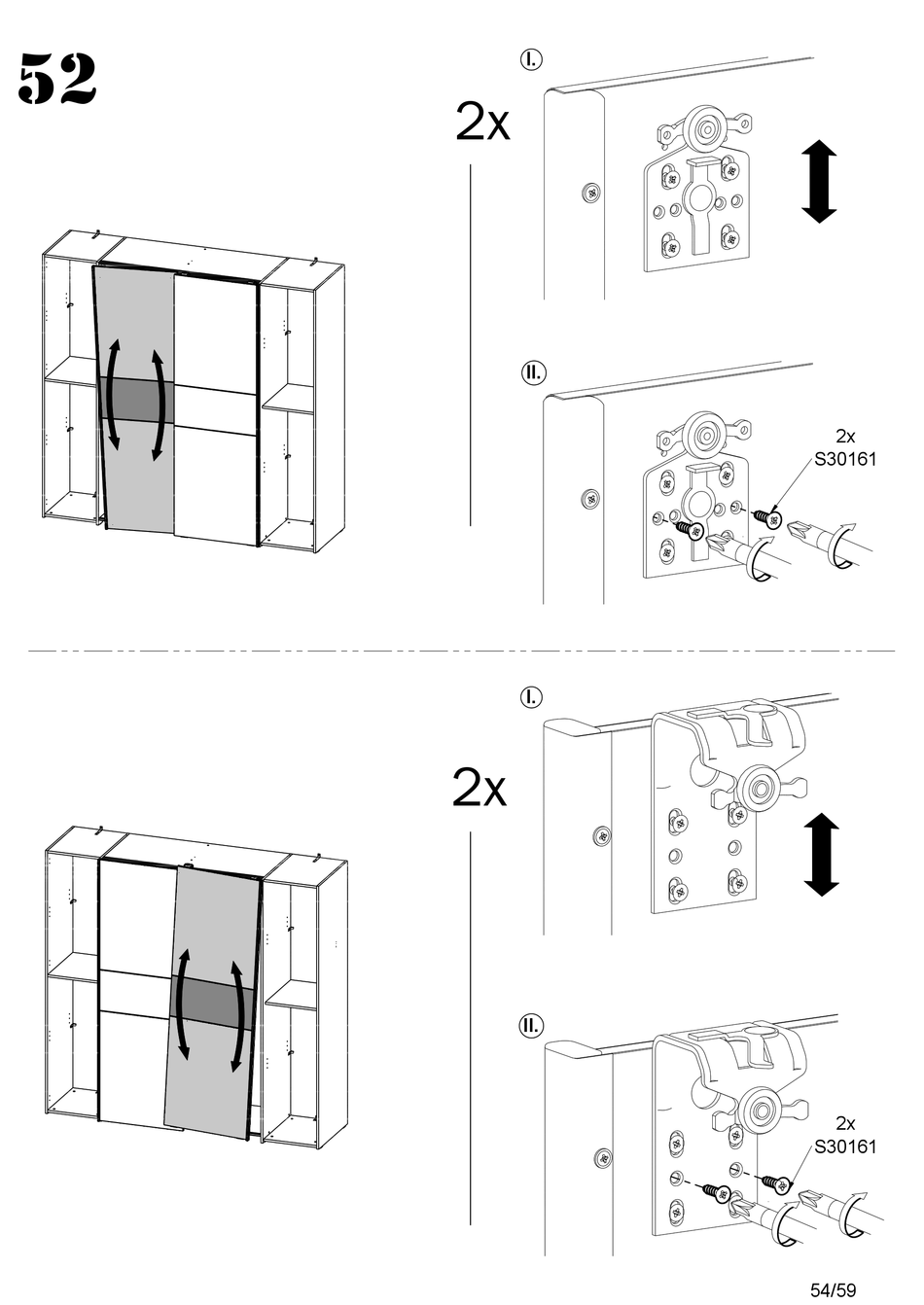 52

2x

I.

II.

2x
S30161

2x

I.

II.

2x
S30161

54/59