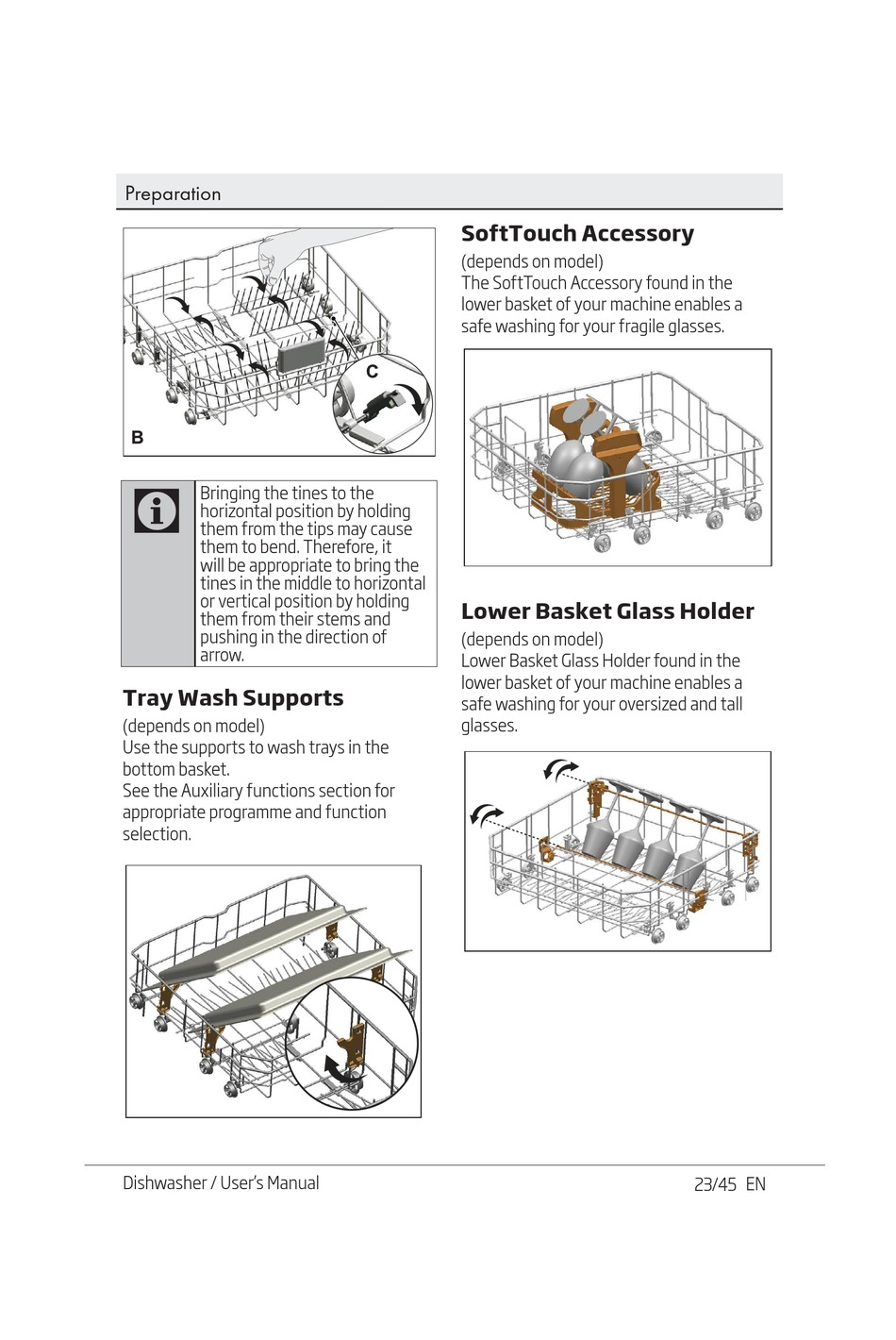 Preparation

C

B

Bringing the tines to the horizontal position by holding them from the tips may cause them to bend. Therefore, it will be appropriate to bring the tines in the middle to horizontal or vertical position by holding them from their stems and pushing in the direction of arrow.

Tray Wash Supports

(depends on model)
Use the supports to wash trays in the bottom basket.
See the Auxiliary functions section for appropriate programme and function selection.

SoftTouch Accessory

(depends on model)
The SoftTouch Accessory found in the lower basket of your machine enables a safe washing for your fragile glasses.

Lower Basket Glass Holder

(depends on model)
Lower Basket Glass Holder found in the lower basket of your machine enables a safe washing for your oversized and tall glasses.

Dishwasher / User's Manual

23/45 EN