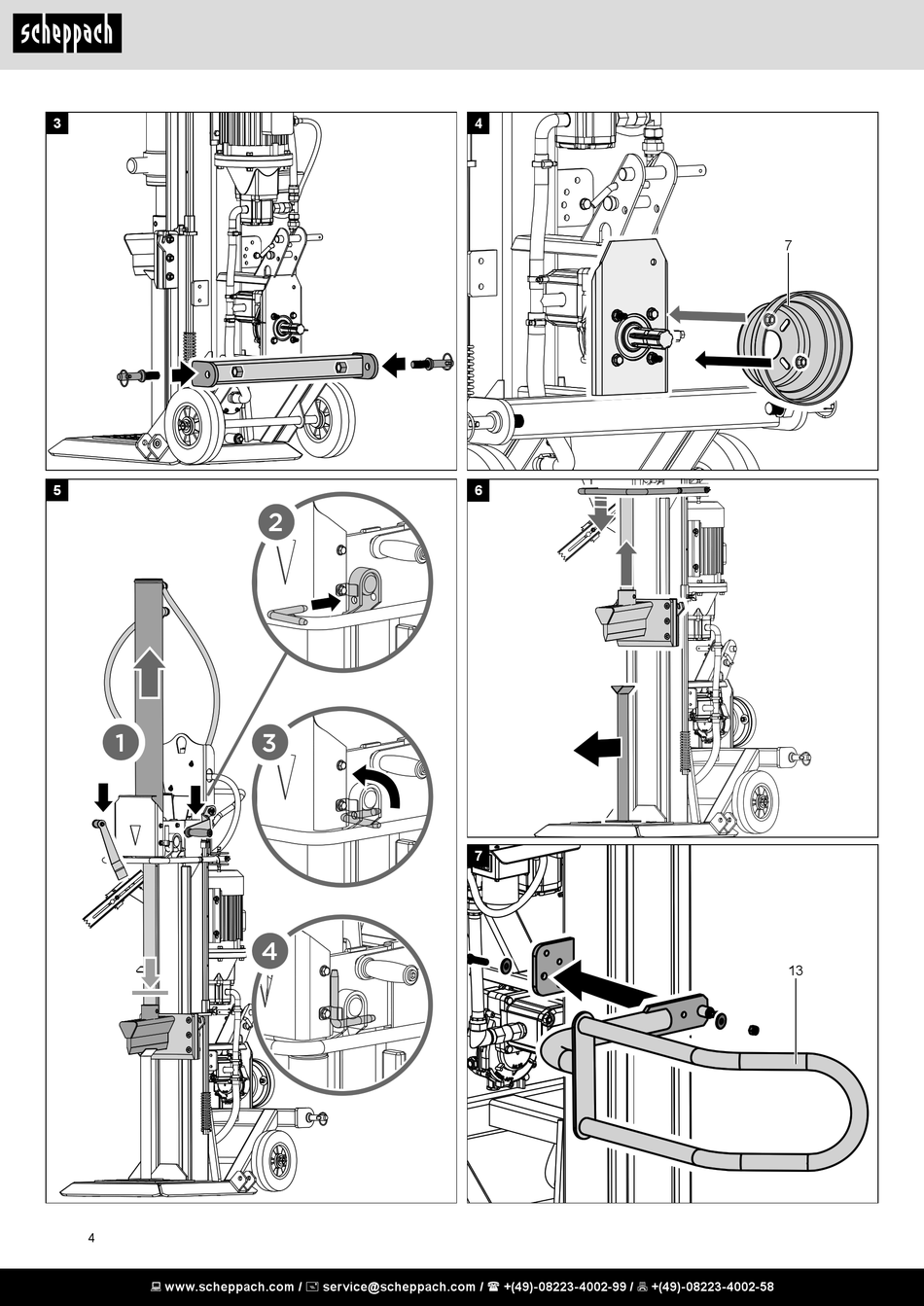 scheppach

3

4

7

5

2

1

3

4

6

7

13

4

www.scheppach.com / service@scheppach.com / +(49)-08223-4002-99 / +(49)-08223-4002-58