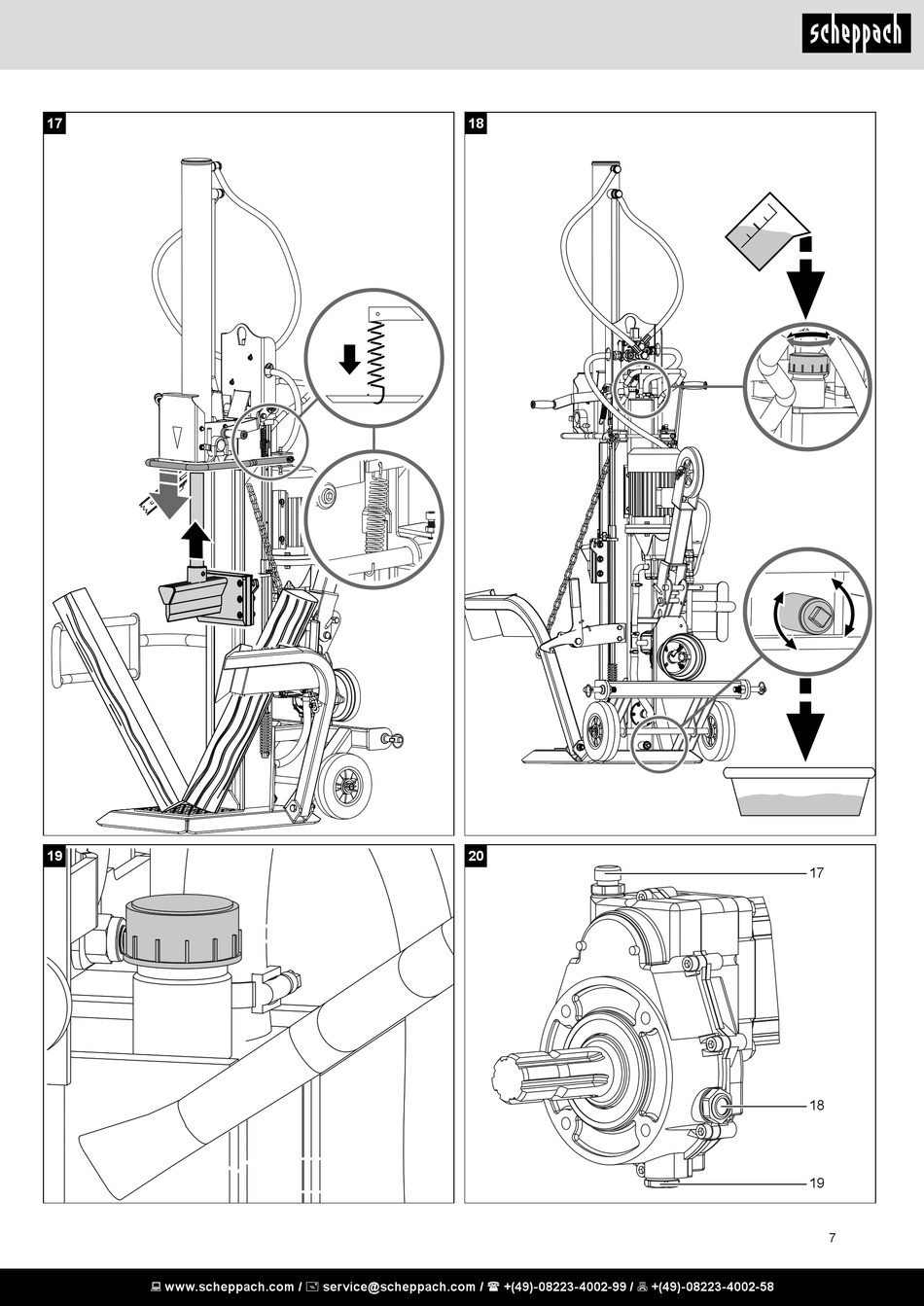 scheppach

17

18

19

20

17

18

19

7

www.scheppach.com / service@scheppach.com / +(49)-08223-4002-99 / +(49)-08223-4002-58