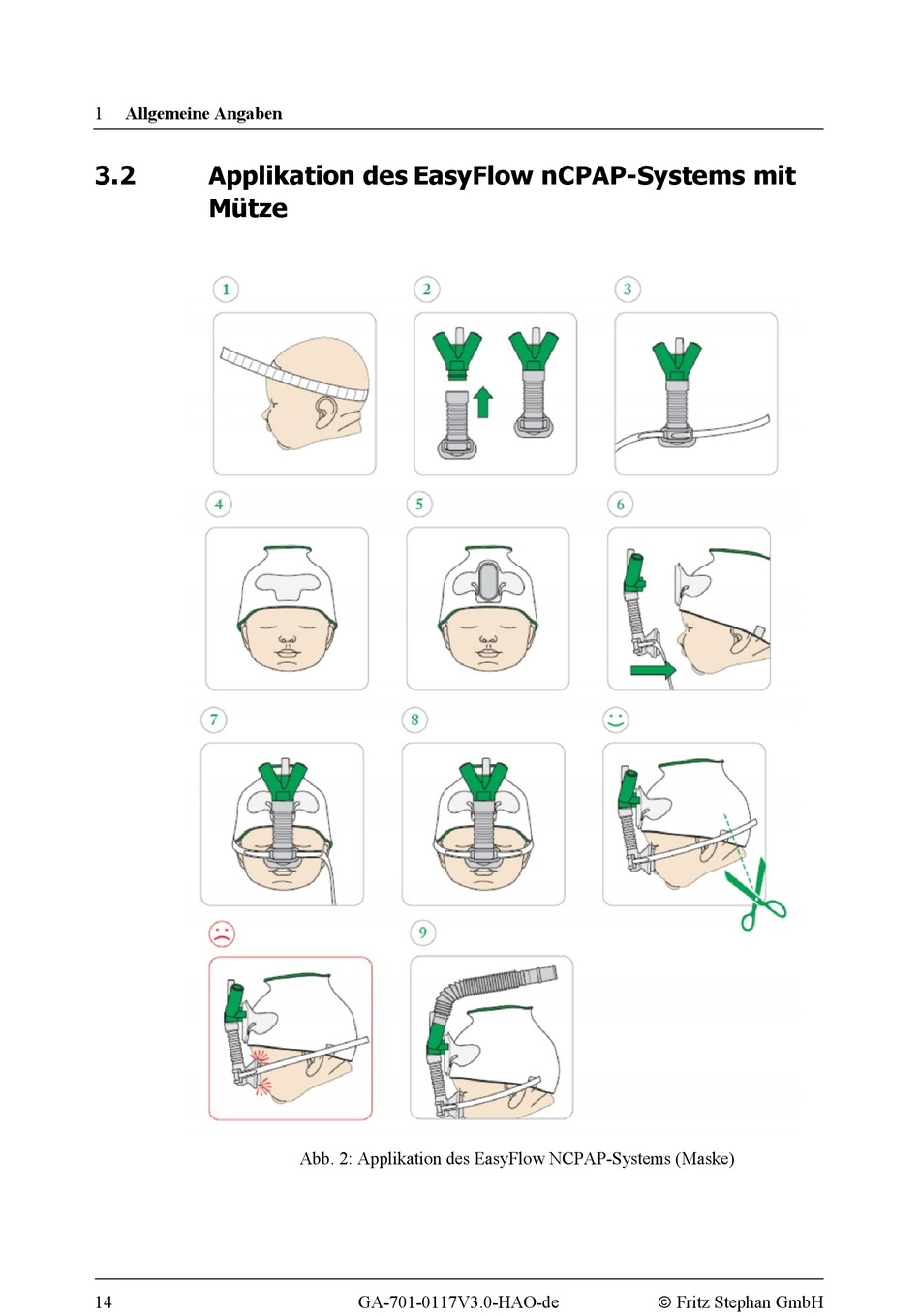 1 Allgemeine Angaben

3.2 Applikation des EasyFlow nCPAP-Systems mit Mütze

1

2

3

4

5

6

7

8

9

Abb. 2: Applikation des EasyFlow NCPAP-Systems (Maske)

14 GA-701-0117V3.0-HAO-de © Fritz Stephan GmbH