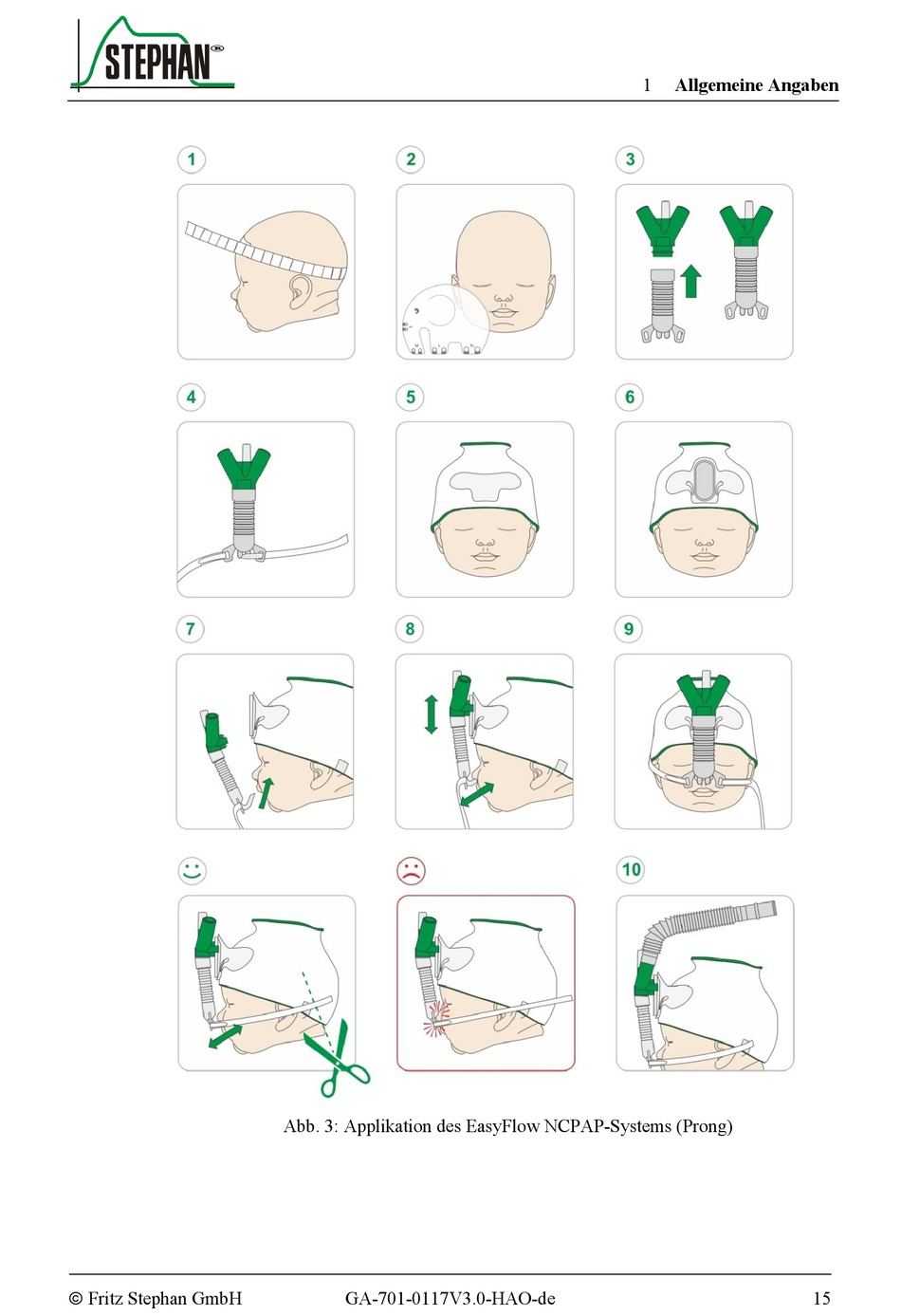 STEPHAN

1 Allgemeine Angaben

1

2

3

4

5

6

7

8

9

10

Abb. 3: Applikation des EasyFlow NCPAP-Systems (Prong)

© Fritz Stephan GmbH

GA-701-0117V3.0-HAO-de

15