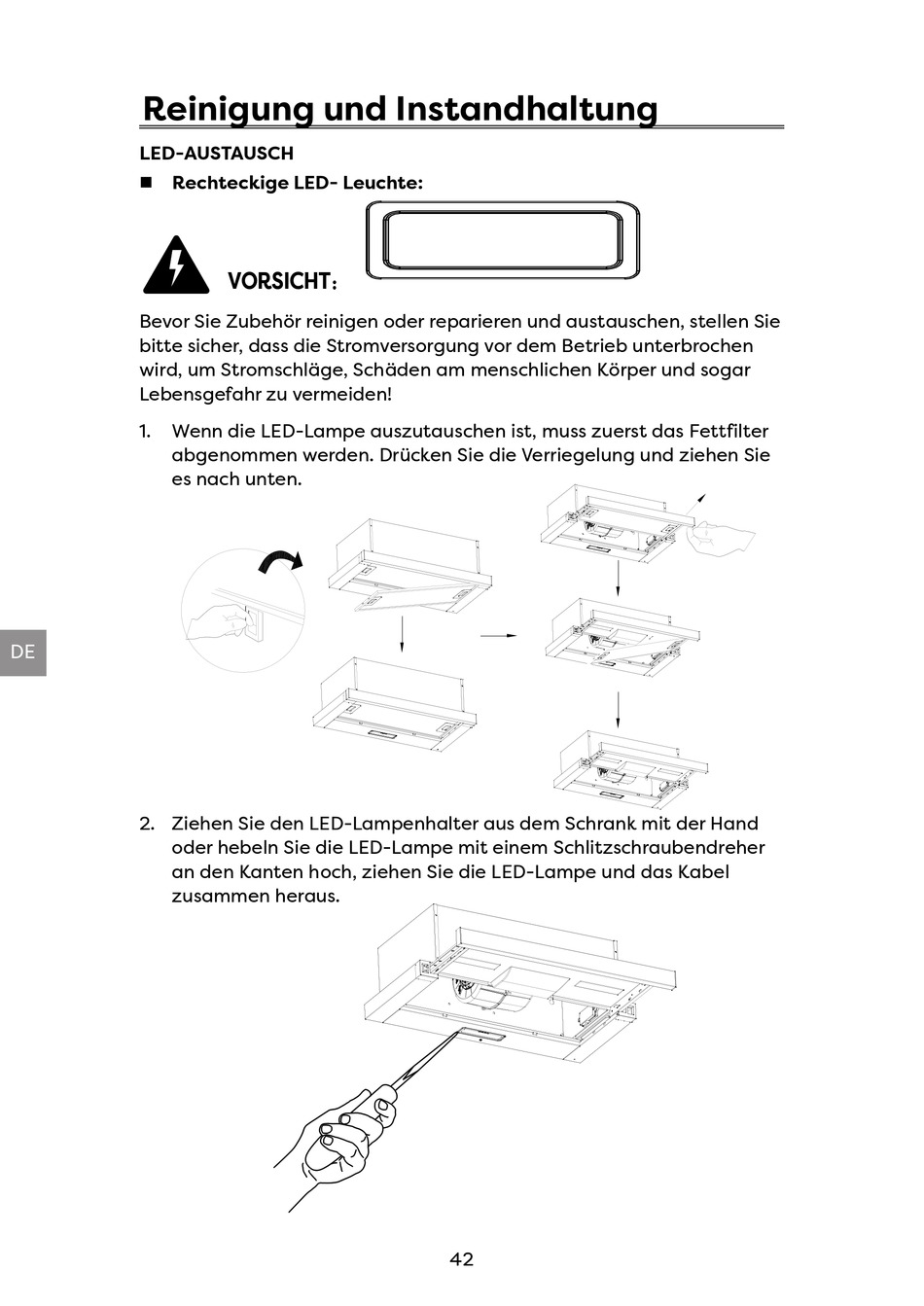 Reinigung und Instandhaltung

LED-AUSTAUSCH

■ Rechteckige LED- Leuchte:

VORSICHT:

Bevor Sie Zubehör reinigen oder reparieren und austauschen, stellen Sie bitte sicher, dass die Stromversorgung vor dem Betrieb unterbrochen wird, um Stromschläge, Schäden am menschlichen Körper und sogar Lebensgefahr zu vermeiden!

1. Wenn die LED-Lampe auszutauschen ist, muss zuerst das Fettfilter abgenommen werden. Drücken Sie die Verriegelung und ziehen Sie es nach unten.

DE

2. Ziehen Sie den LED-Lampenhalter aus dem Schrank mit der Hand oder hebeln Sie die LED-Lampe mit einem Schlitzschraubendreher an den Kanten hoch, ziehen Sie die LED-Lampe und das Kabel zusammen heraus.

42