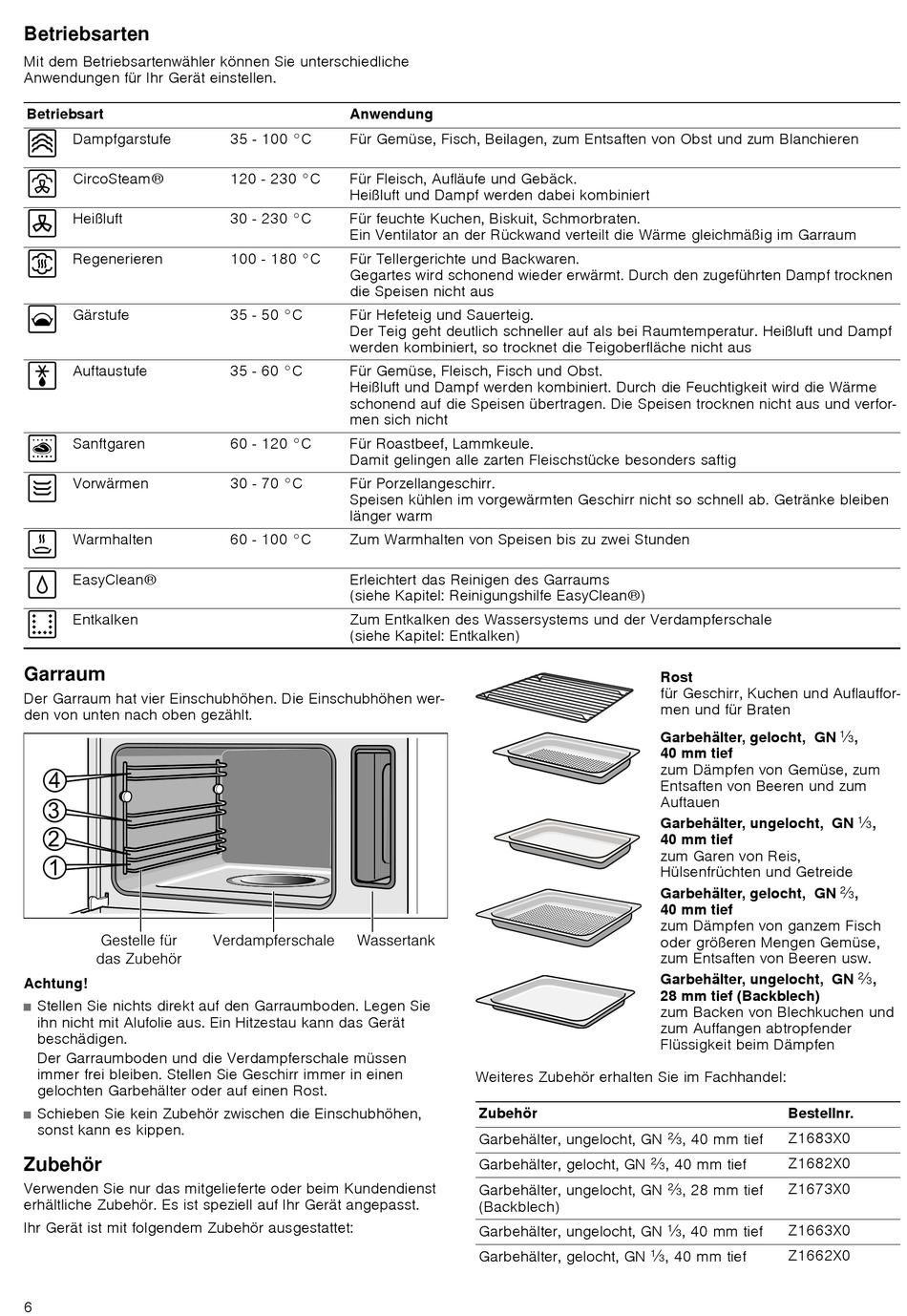 Betriebsarten

Mit dem Betriebsartenwähler können Sie unterschiedliche Anwendungen für Ihr Gerät einstellen.

| Betriebsart | | Anwendung |
|---|---|---|
| Dampfgarstufe | 35 - 100 °C | Für Gemüse, Fisch, Beilagen, zum Entsaften von Obst und zum Blanchieren |
| CircoSteam® | 120 - 230 °C | Für Fleisch, Aufläufe und Gebäck. Heißluft und Dampf werden dabei kombiniert |
| Heißluft | 30 - 230 °C | Für feuchte Kuchen, Biskuit, Schmorbraten. Ein Ventilator an der Rückwand verteilt die Wärme gleichmäßig im Garraum |
| Regenerieren | 100 - 180 °C | Für Tellergerichte und Backwaren. Gegartes wird schonend wieder erwärmt. Durch den zugeführten Dampf trocknen die Speisen nicht aus |
| Gärstufe | 35 - 50 °C | Für Hefeteig und Sauerteig. Der Teig geht deutlich schneller auf als bei Raumtemperatur. Heißluft und Dampf werden kombiniert, so trocknet die Teigoberfläche nicht aus |
| Auftaustufe | 35 - 60 °C | Für Gemüse, Fleisch, Fisch und Obst. Heißluft und Dampf werden kombiniert. Durch die Feuchtigkeit wird die Wärme schonend auf die Speisen übertragen. Die Speisen trocknen nicht aus und verformen sich nicht |
| Sanftgaren | 60 - 120 °C | Für Roastbeef, Lammkeule. Damit gelingen alle zarten Fleischstücke besonders saftig |
| Vorwärmen | 30 - 70 °C | Für Porzellangeschirr. Speisen kühlen im vorgewärmten Geschirr nicht so schnell ab. Getränke bleiben länger warm |
| Warmhalten | 60 - 100 °C | Zum Warmhalten von Speisen bis zu zwei Stunden |
| EasyClean® | | Erleichtert das Reinigen des Garraums (siehe Kapitel: Reinigungshilfe EasyClean®) |
| Entkalken | | Zum Entkalken des Wassersystems und der Verdampferschale (siehe Kapitel: Entkalken) |

Garraum

Der Garraum hat vier Einschubhöhen. Die Einschubhöhen werden von unten nach oben gezählt.

4
3
2
1

Gestelle für das Zubehör
Verdampferschale
Wassertank

Achtung!

■ Stellen Sie nichts direkt auf den Garraumboden. Legen Sie ihn nicht mit Alufolie aus. Ein Hitzestau kann das Gerät beschädigen.
Der Garraumboden und die Verdampferschale müssen immer frei bleiben. Stellen Sie Geschirr immer in einen gelochten Garbehälter oder auf einen Rost.

■ Schieben Sie kein Zubehör zwischen die Einschubhöhen, sonst kann es kippen.

Zubehör

Verwenden Sie nur das mitgelieferte oder beim Kundendienst erhältliche Zubehör. Es ist speziell auf Ihr Gerät angepasst.

Ihr Gerät ist mit folgendem Zubehör ausgestattet:

Rost
für Geschirr, Kuchen und Auflaufformen und für Braten

Garbehälter, gelocht, GN ⅓, 40 mm tief
zum Dämpfen von Gemüse, zum Entsaften von Beeren und zum Auftauen

Garbehälter, ungelocht, GN ⅓, 40 mm tief
zum Garen von Reis, Hülsenfrüchten und Getreide

Garbehälter, gelocht, GN ⅔, 40 mm tief
zum Dämpfen von ganzem Fisch oder größeren Mengen Gemüse, zum Entsaften von Beeren usw.

Garbehälter, ungelocht, GN ⅔, 28 mm tief (Backblech)
zum Backen von Blechkuchen und zum Auffangen abtropfender Flüssigkeit beim Dämpfen

Weiteres Zubehör erhalten Sie im Fachhandel:

| Zubehör | Bestellnr. |
|---|---|
| Garbehälter, ungelocht, GN ⅔, 40 mm tief | Z1683X0 |
| Garbehälter, gelocht, GN ⅔, 40 mm tief | Z1682X0 |
| Garbehälter, ungelocht, GN ⅔, 28 mm tief (Backblech) | Z1673X0 |
| Garbehälter, ungelocht, GN ⅓, 40 mm tief | Z1663X0 |
| Garbehälter, gelocht, GN ⅓, 40 mm tief | Z1662X0 |

6