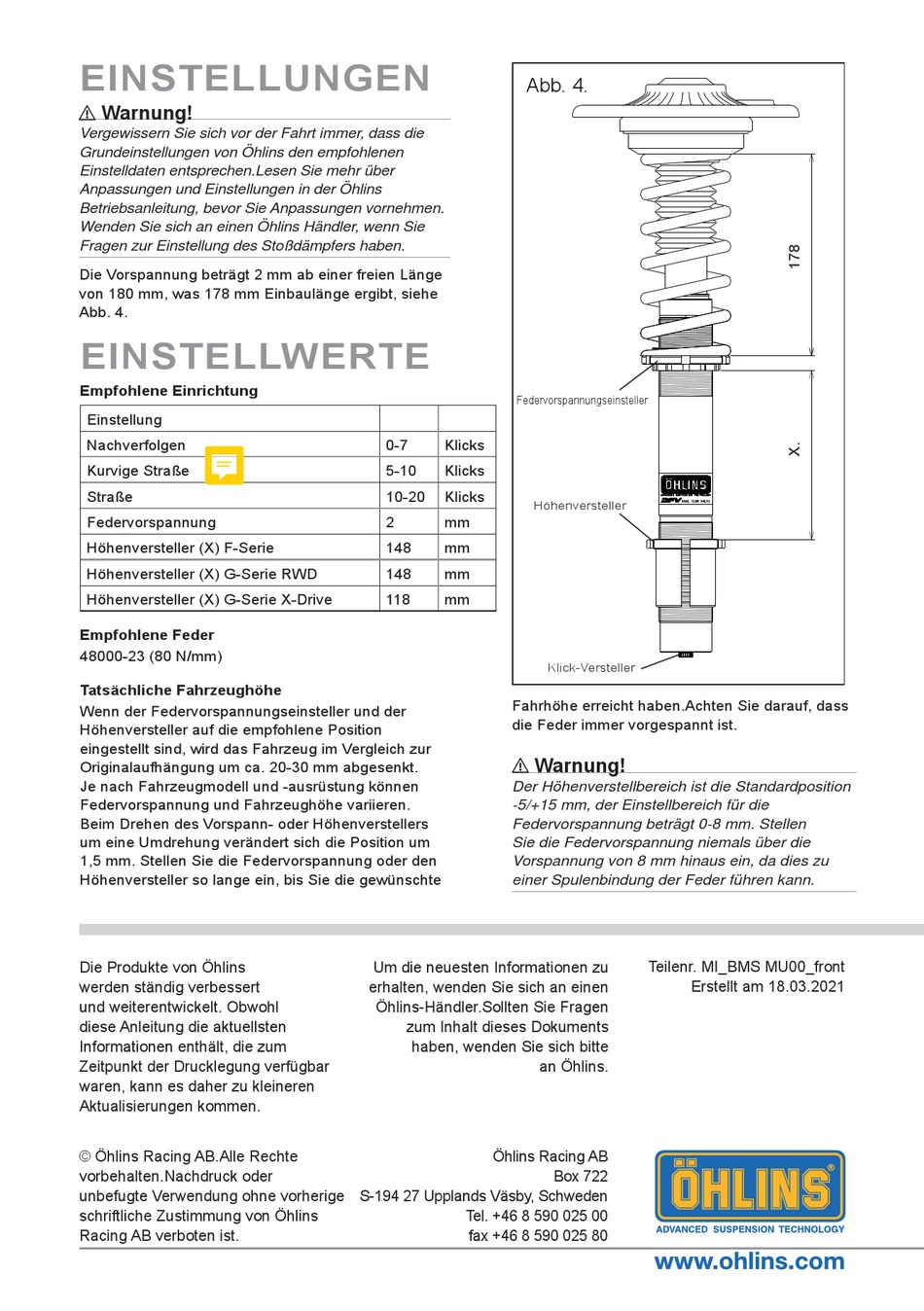 EINSTELLUNGEN

⚠ Warnung!

Vergewissern Sie sich vor der Fahrt immer, dass die Grundeinstellungen von Öhlins den empfohlenen Einstelldaten entsprechen.Lesen Sie mehr über Anpassungen und Einstellungen in der Öhlins Betriebsanleitung, bevor Sie Anpassungen vornehmen. Wenden Sie sich an einen Öhlins Händler, wenn Sie Fragen zur Einstellung des Stoßdämpfers haben.

Die Vorspannung beträgt 2 mm ab einer freien Länge von 180 mm, was 178 mm Einbaulänge ergibt, siehe Abb. 4.

EINSTELLWERTE

Empfohlene Einrichtung

| Einstellung | | |
|---|---|---|
| Nachverfolgen | 0-7 | Klicks |
| Kurvige Straße | 5-10 | Klicks |
| Straße | 10-20 | Klicks |
| Federvorspannung | 2 | mm |
| Höhenversteller (X) F-Serie | 148 | mm |
| Höhenversteller (X) G-Serie RWD | 148 | mm |
| Höhenversteller (X) G-Serie X-Drive | 118 | mm |

Empfohlene Feder

48000-23 (80 N/mm)

Tatsächliche Fahrzeughöhe

Wenn der Federvorspannungseinsteller und der Höhenversteller auf die empfohlene Position eingestellt sind, wird das Fahrzeug im Vergleich zur Originalaufhängung um ca. 20-30 mm abgesenkt. Je nach Fahrzeugmodell und -ausrüstung können Federvorspannung und Fahrzeughöhe variieren. Beim Drehen des Vorspann- oder Höhenverstellers um eine Umdrehung verändert sich die Position um 1,5 mm. Stellen Sie die Federvorspannung oder den Höhenversteller so lange ein, bis Sie die gewünschte

Abb. 4.

178

Federvorspannungseinsteller

X.

ÖHLINS

Höhenversteller

Klick-Versteller

Fahrhöhe erreicht haben.Achten Sie darauf, dass die Feder immer vorgespannt ist.

⚠ Warnung!

Der Höhenverstellbereich ist die Standardposition -5/+15 mm, der Einstellbereich für die Federvorspannung beträgt 0-8 mm. Stellen Sie die Federvorspannung niemals über die Vorspannung von 8 mm hinaus ein, da dies zu einer Spulenbindung der Feder führen kann.

Die Produkte von Öhlins werden ständig verbessert und weiterentwickelt. Obwohl diese Anleitung die aktuellsten Informationen enthält, die zum Zeitpunkt der Drucklegung verfügbar waren, kann es daher zu kleineren Aktualisierungen kommen.

Um die neuesten Informationen zu erhalten, wenden Sie sich an einen Öhlins-Händler.Sollten Sie Fragen zum Inhalt dieses Dokuments haben, wenden Sie sich bitte an Öhlins.

Teilenr. MI_BMS MU00_front
Erstellt am 18.03.2021

© Öhlins Racing AB.Alle Rechte vorbehalten.Nachdruck oder unbefugte Verwendung ohne vorherige schriftliche Zustimmung von Öhlins Racing AB verboten ist.

Öhlins Racing AB
Box 722
S-194 27 Upplands Väsby, Schweden
Tel. +46 8 590 025 00
fax +46 8 590 025 80

ÖHLINS
ADVANCED SUSPENSION TECHNOLOGY

www.ohlins.com