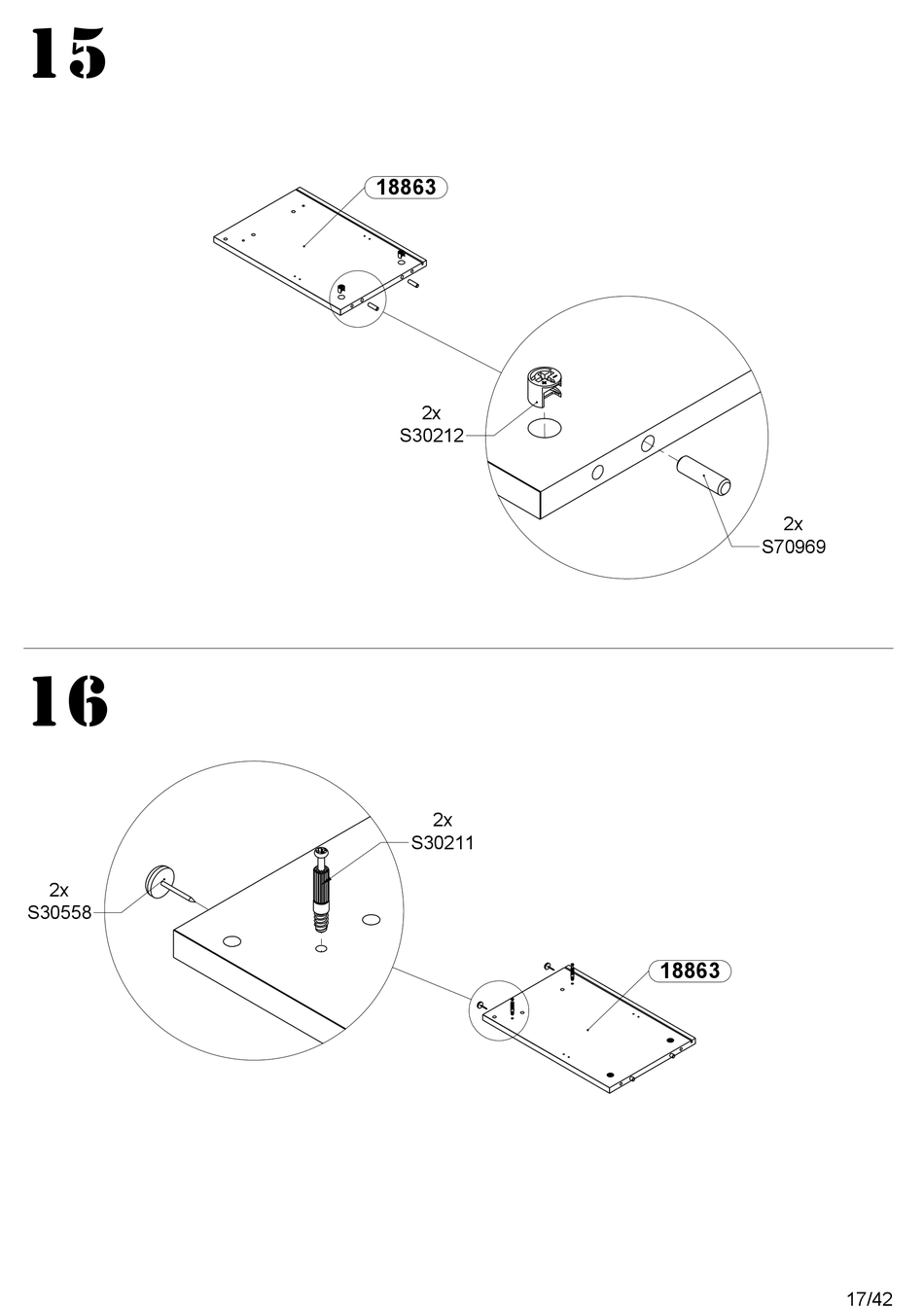 15

18863

2x
S30212

2x
S70969

16

2x
S30211

2x
S30558

18863

17/42