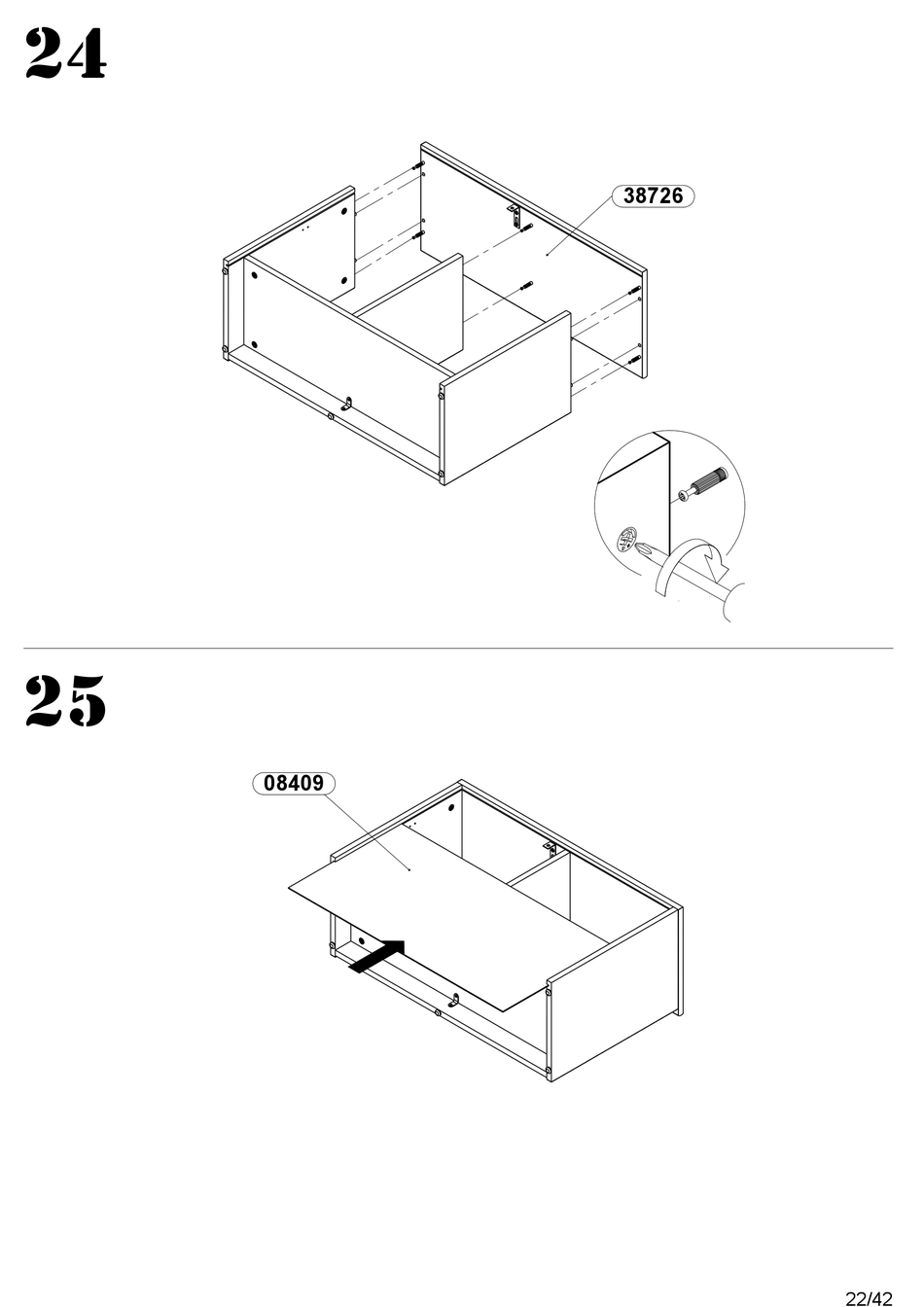 24

38726

25

08409

22/42