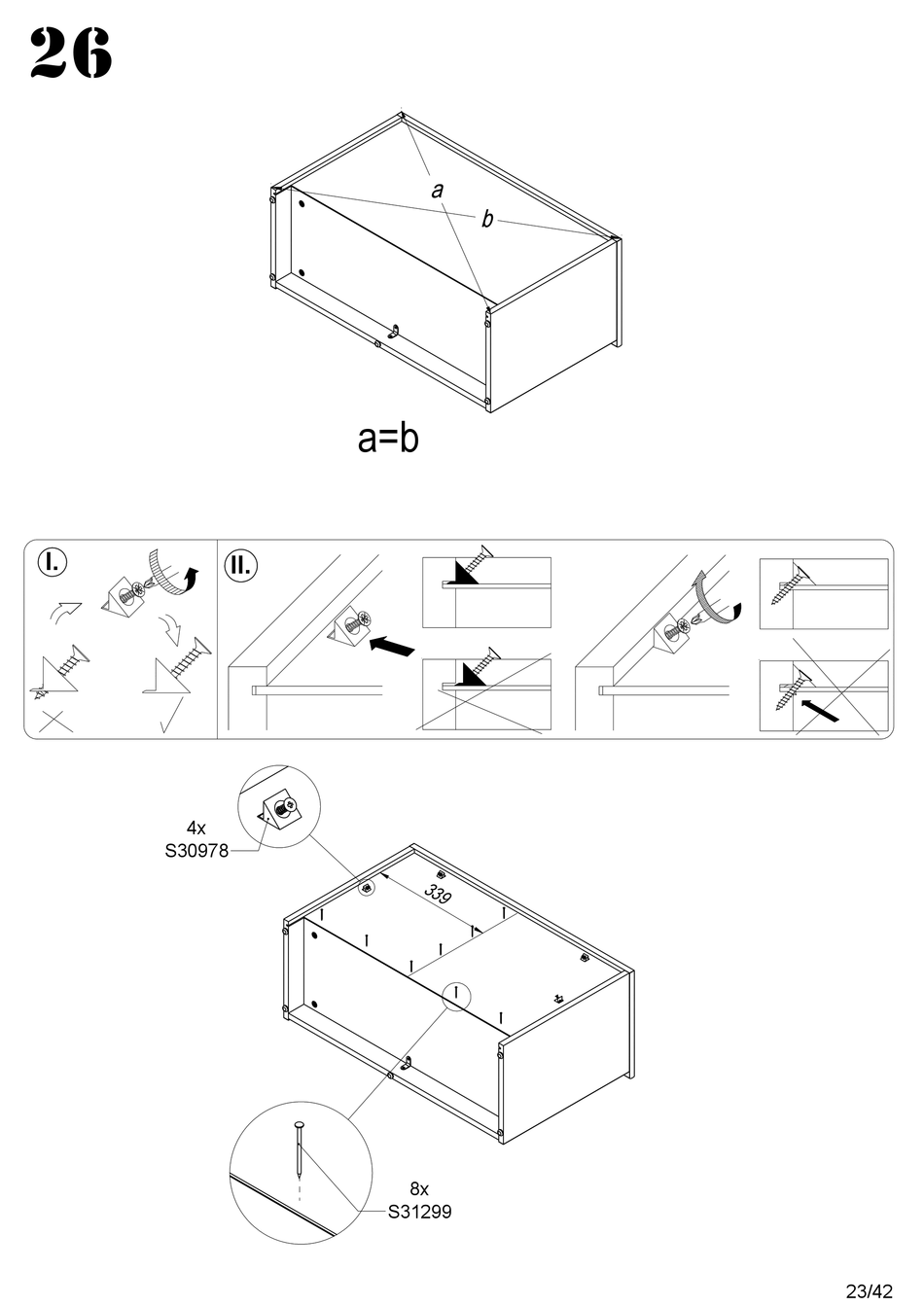 26

a

b

a=b

I.

II.

4x
S30978

339

8x
S31299

23/42