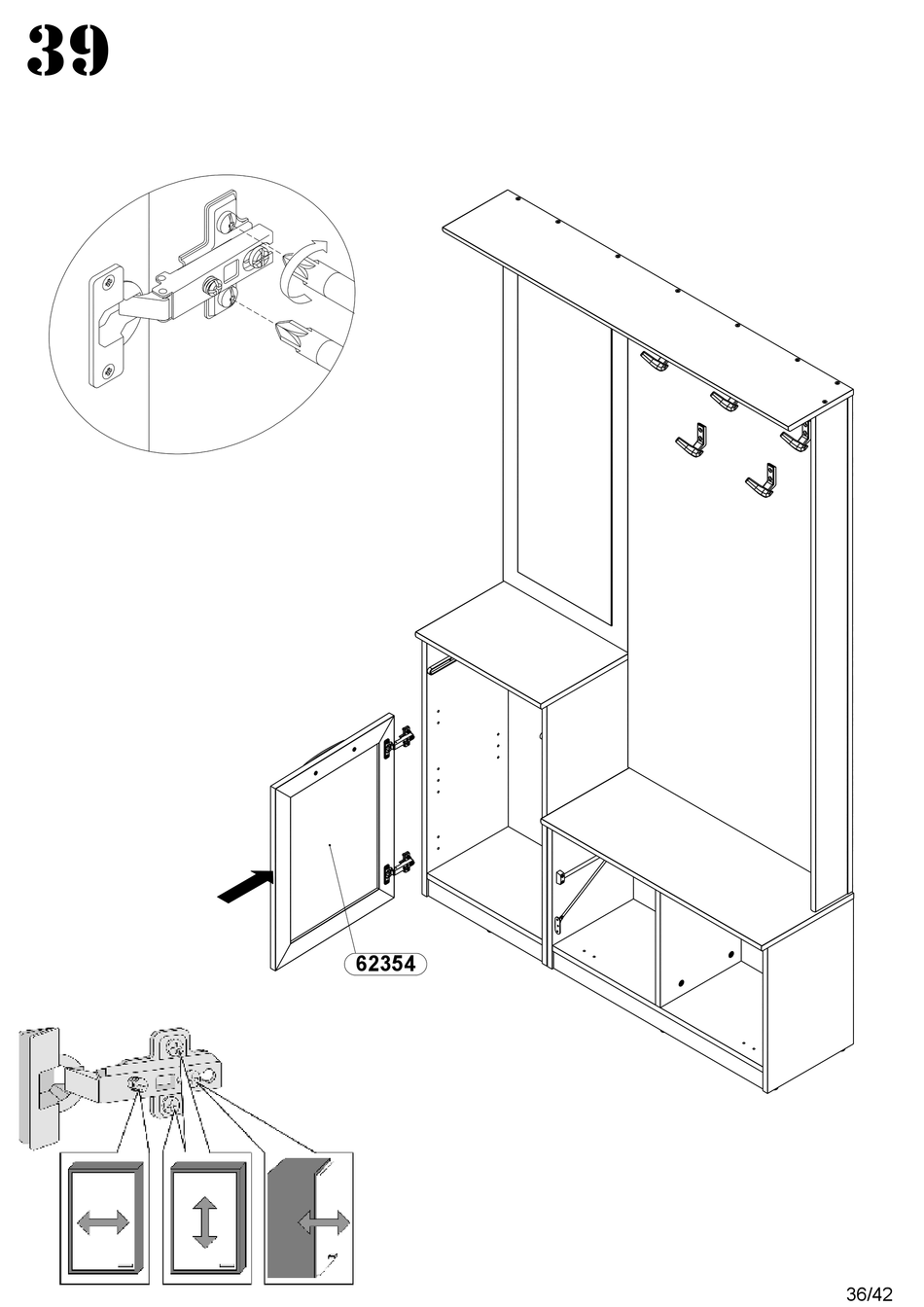 39

62354

36/42