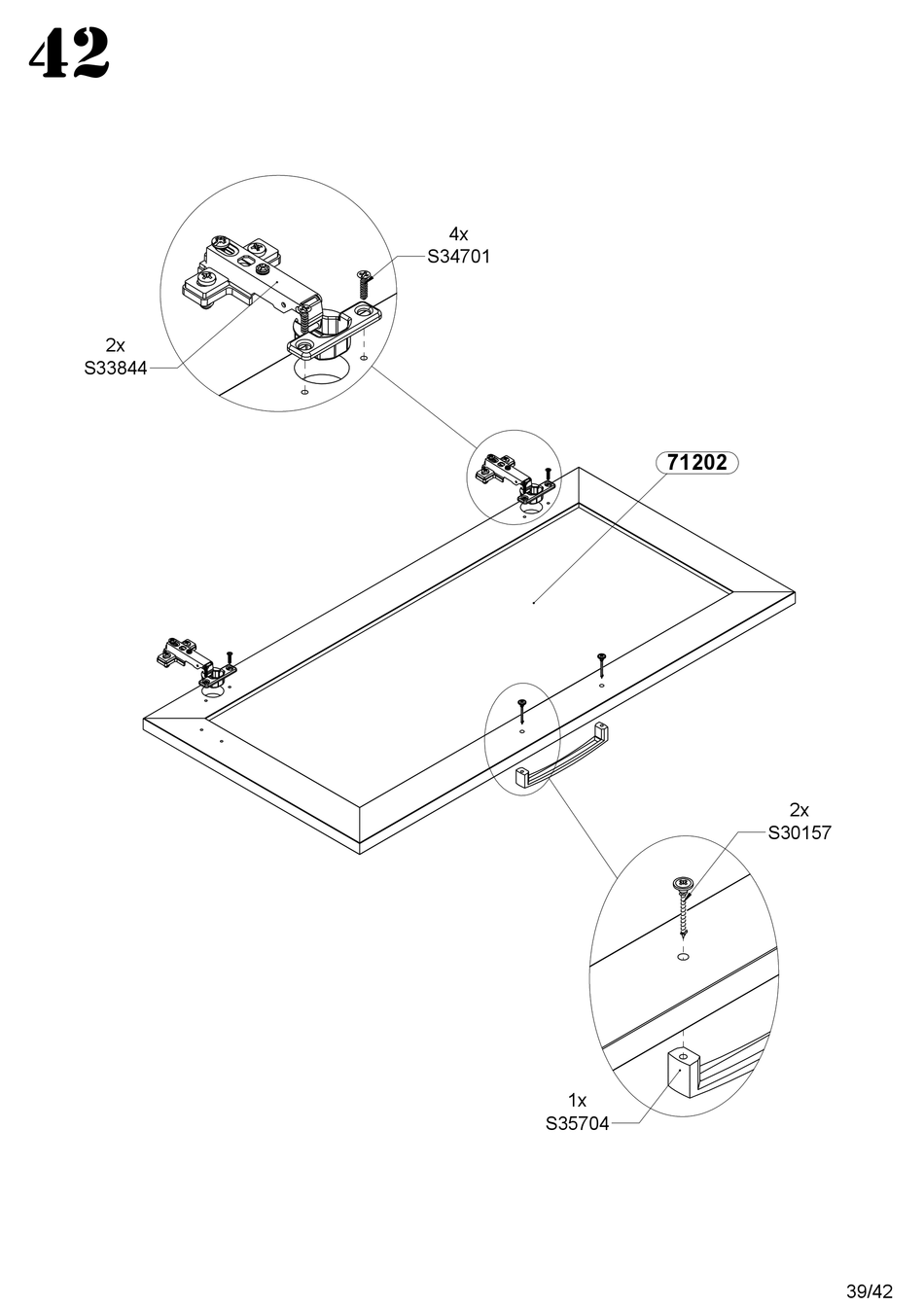 42

4x
S34701

2x
S33844

71202

2x
S30157

1x
S35704

39/42