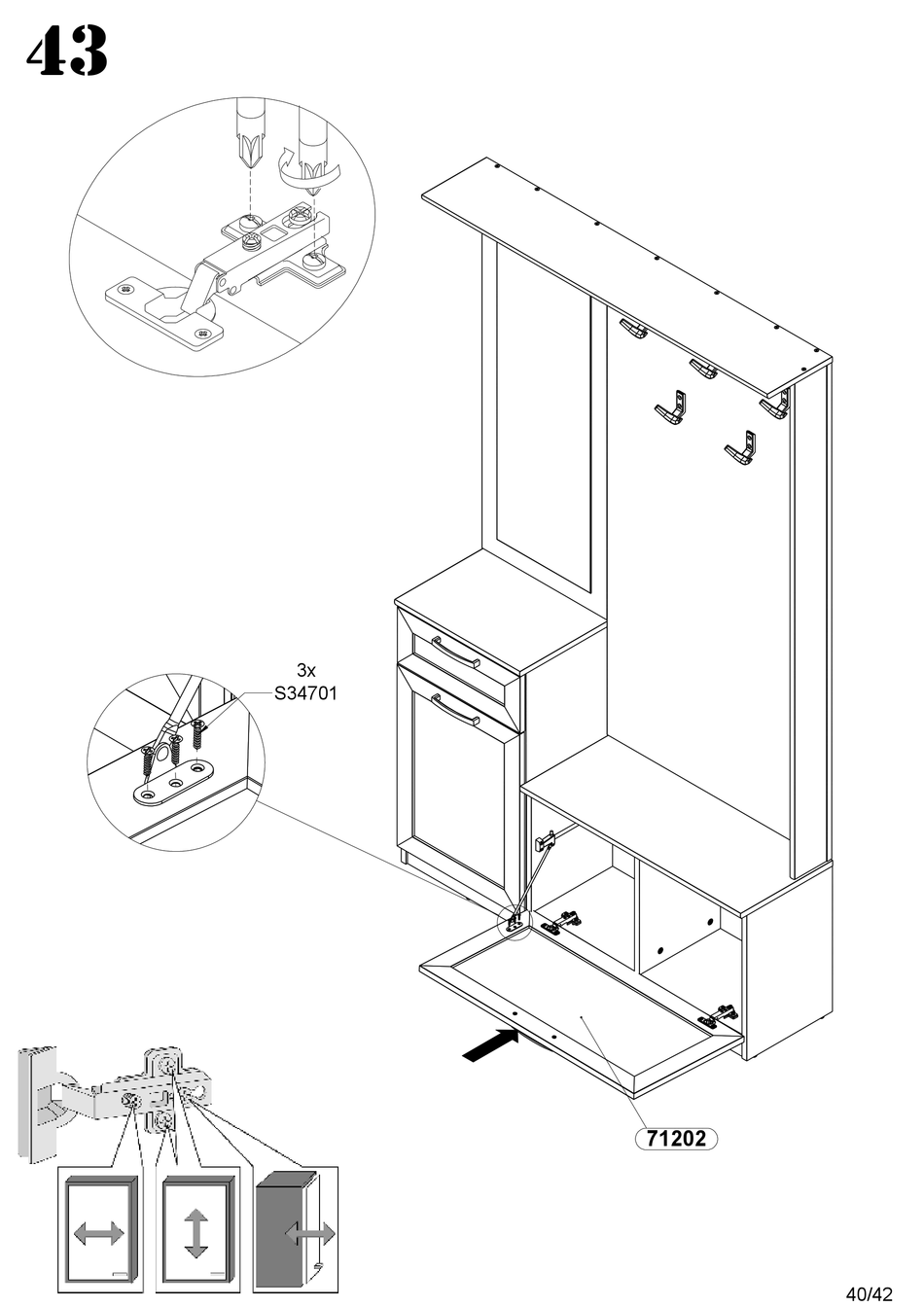 43

3x
S34701

71202

40/42