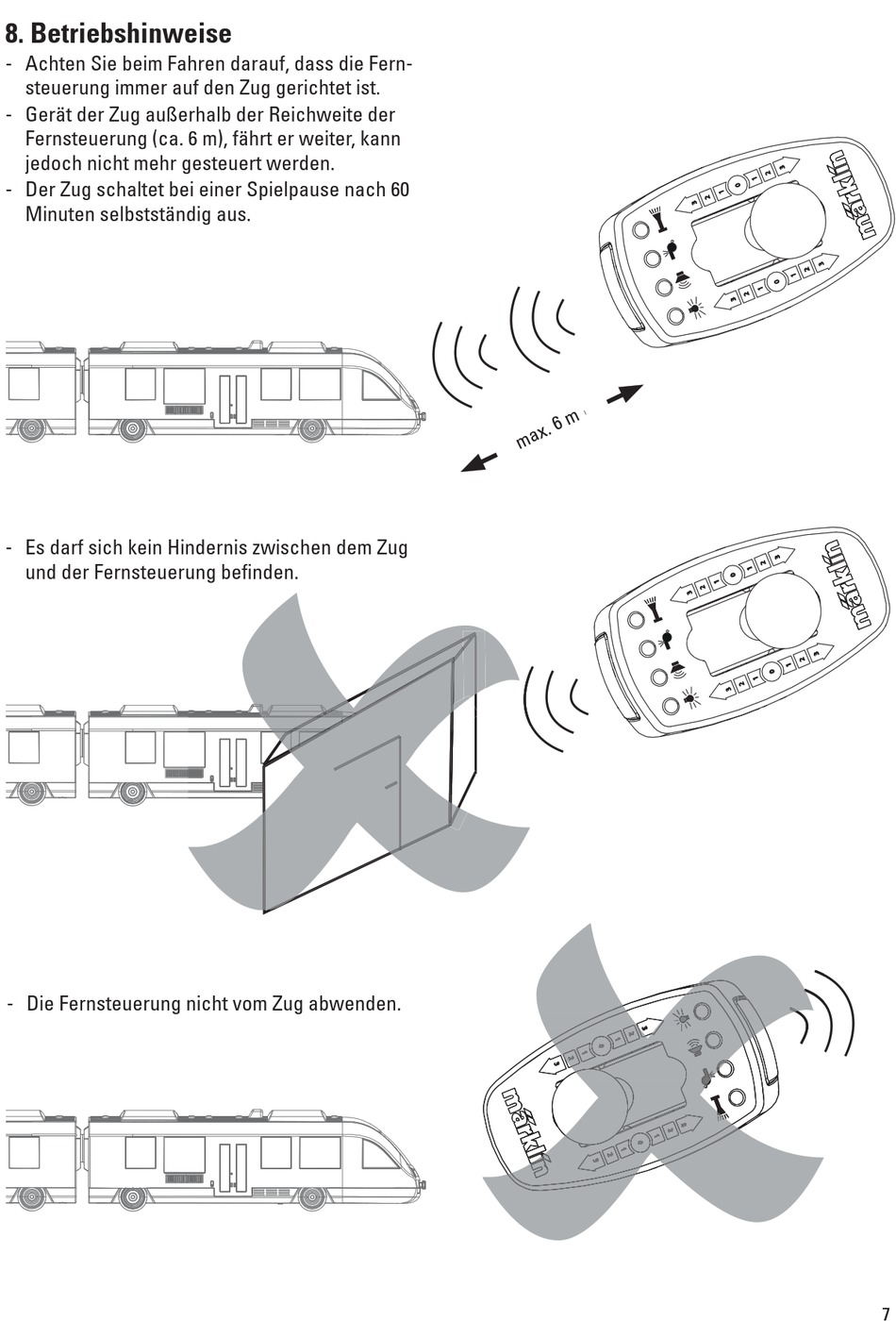 8. Betriebshinweise

- Achten Sie beim Fahren darauf, dass die Fernsteuerung immer auf den Zug gerichtet ist.
- Gerät der Zug außerhalb der Reichweite der Fernsteuerung (ca. 6 m), fährt er weiter, kann jedoch nicht mehr gesteuert werden.
- Der Zug schaltet bei einer Spielpause nach 60 Minuten selbstständig aus.

märklin

3 2 1 0 1 2 3

3 2 1 0 1 2 3

max. 6 m

- Es darf sich kein Hindernis zwischen dem Zug und der Fernsteuerung befinden.

märklin

3 2 1 0 1 2 3

3 2 1 0 1 2 3

- Die Fernsteuerung nicht vom Zug abwenden.

märklin

7