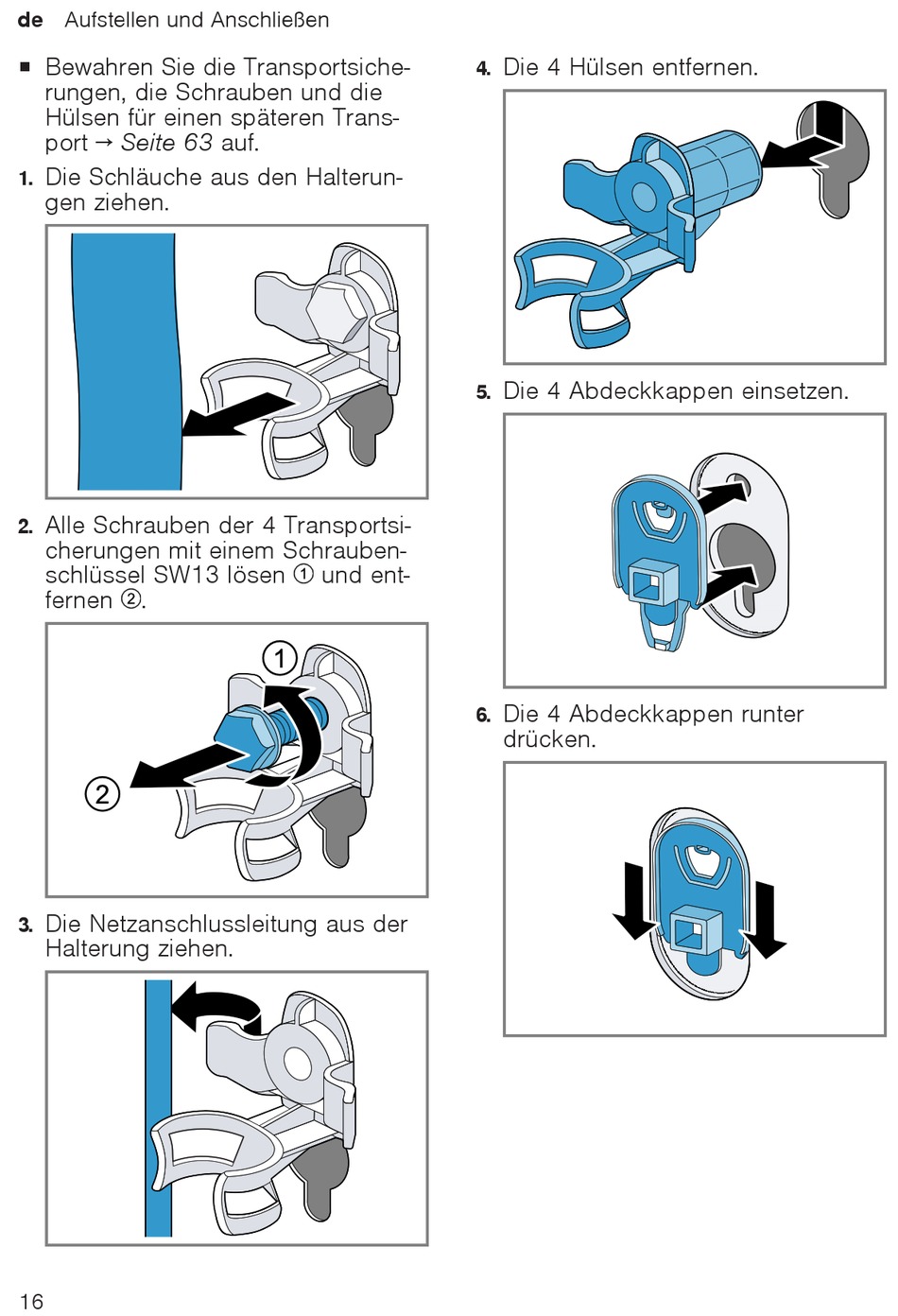 de Aufstellen und Anschließen

■ Bewahren Sie die Transportsicherungen, die Schrauben und die Hülsen für einen späteren Transport → Seite 63 auf.

1. Die Schläuche aus den Halterungen ziehen.

2. Alle Schrauben der 4 Transportsicherungen mit einem Schraubenschlüssel SW13 lösen ① und entfernen ②.

①

②

3. Die Netzanschlussleitung aus der Halterung ziehen.

4. Die 4 Hülsen entfernen.

5. Die 4 Abdeckkappen einsetzen.

6. Die 4 Abdeckkappen runter drücken.

16