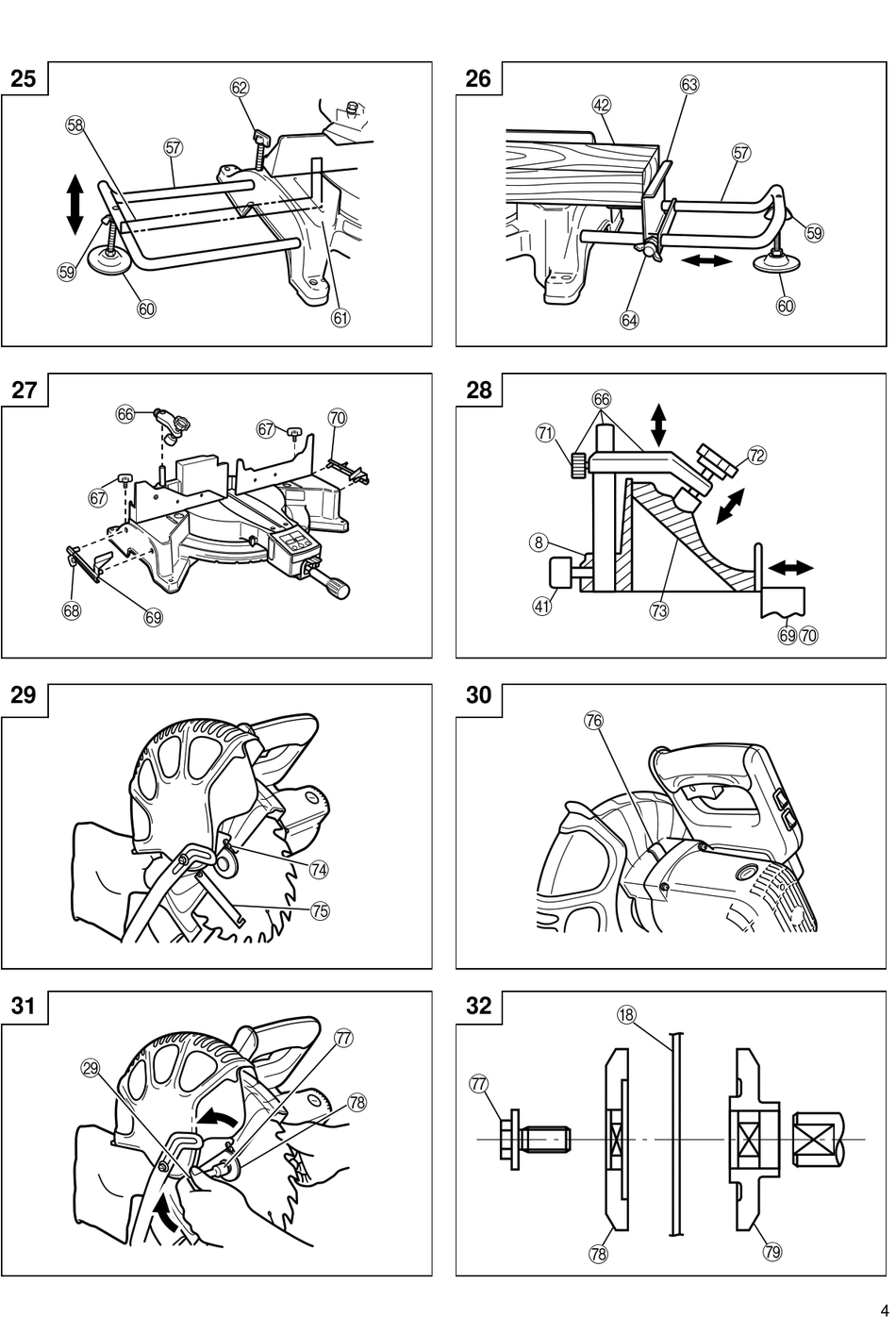 25
62
58
57
59
60
61

26
42
63
57
59
64
60

27
66
67
70
67
68
69

28
66
71
72
8
41
73
69 70

29
74
75

30
76

31
29
77
78

32
18
77
78
79

4