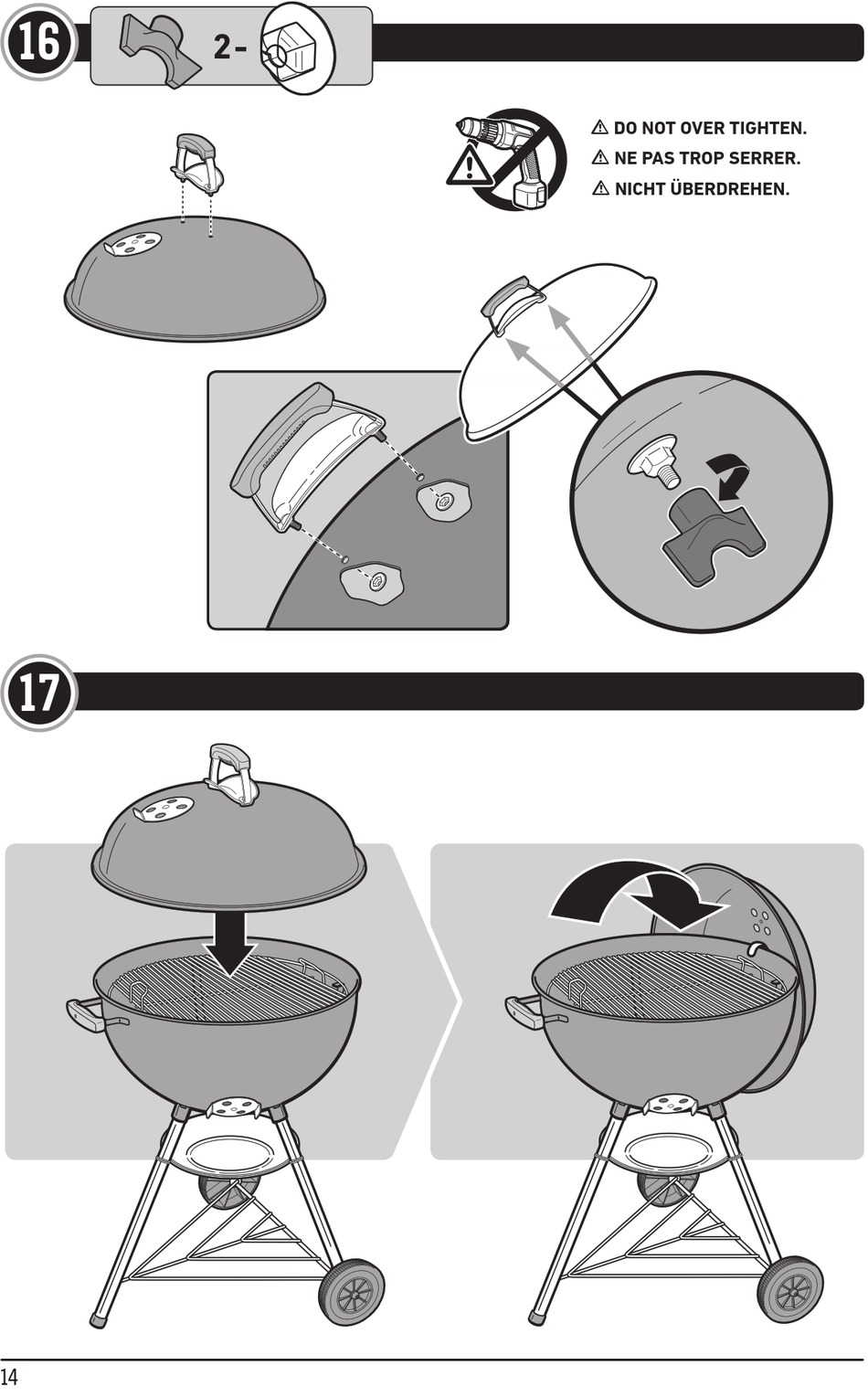 16

2-

⚠ DO NOT OVER TIGHTEN.
⚠ NE PAS TROP SERRER.
⚠ NICHT ÜBERDREHEN.

17

14