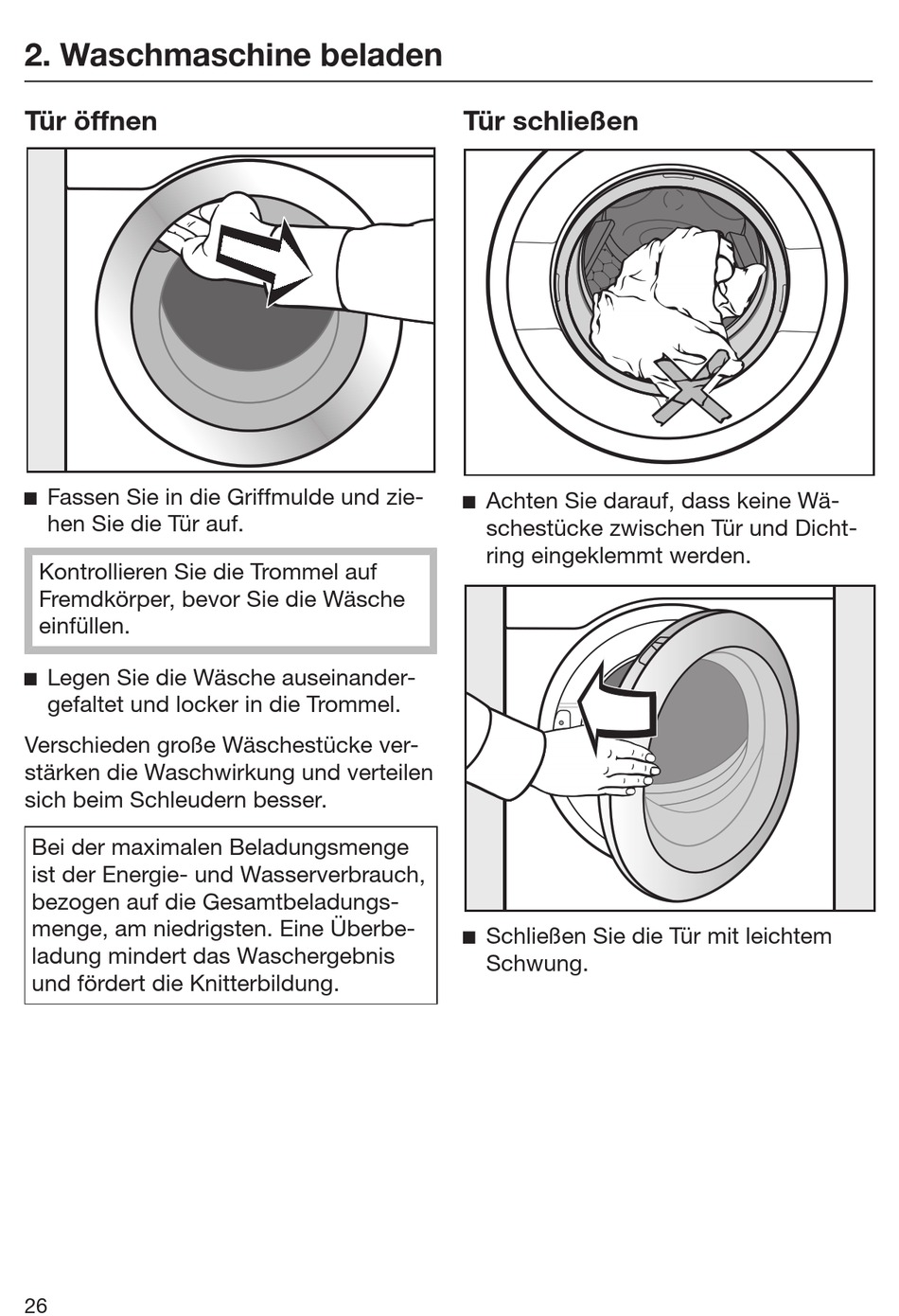 2. Waschmaschine beladen

Tür öffnen

■ Fassen Sie in die Griffmulde und ziehen Sie die Tür auf.

Kontrollieren Sie die Trommel auf Fremdkörper, bevor Sie die Wäsche einfüllen.

■ Legen Sie die Wäsche auseinandergefaltet und locker in die Trommel.

Verschieden große Wäschestücke verstärken die Waschwirkung und verteilen sich beim Schleudern besser.

Bei der maximalen Beladungsmenge ist der Energie- und Wasserverbrauch, bezogen auf die Gesamtbeladungsmenge, am niedrigsten. Eine Überbeladung mindert das Waschergebnis und fördert die Knitterbildung.

Tür schließen

■ Achten Sie darauf, dass keine Wäschestücke zwischen Tür und Dichtring eingeklemmt werden.

■ Schließen Sie die Tür mit leichtem Schwung.

26