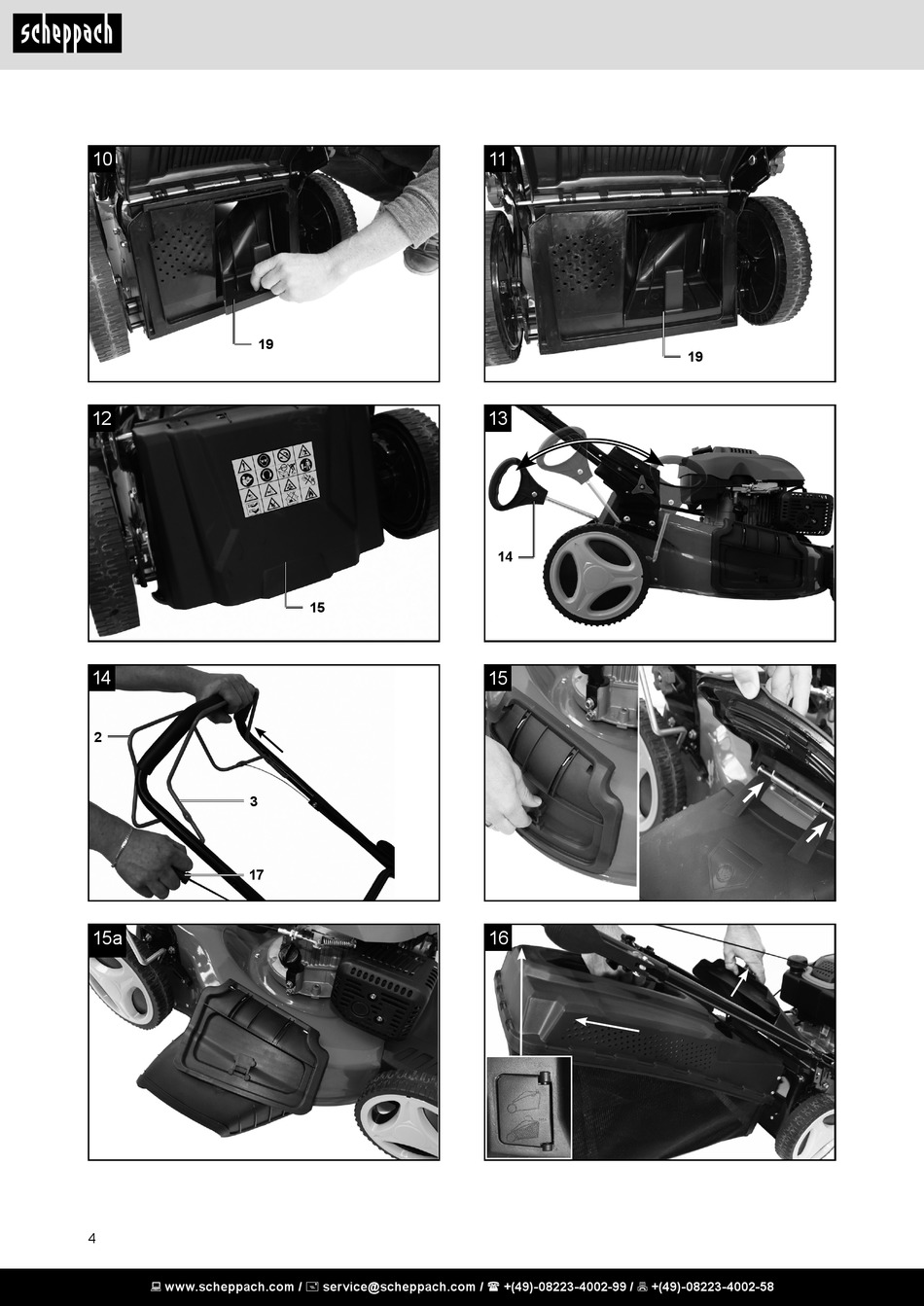 scheppach

10

19

11

19

12

15

13

14

14

2

3

17

15

15a

16

4

www.scheppach.com / service@scheppach.com / +(49)-08223-4002-99 / +(49)-08223-4002-58