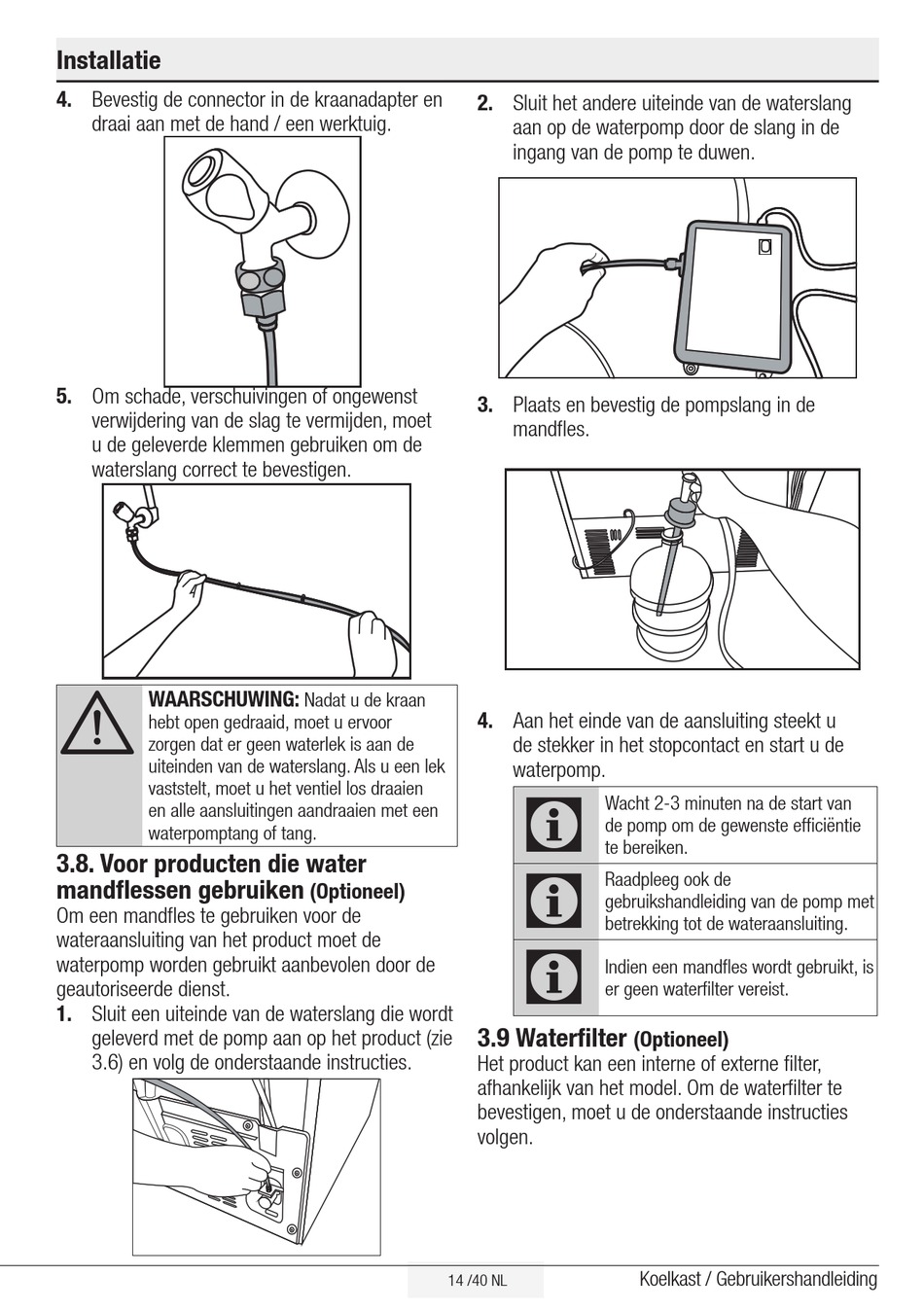 Installatie

4. Bevestig de connector in de kraanadapter en draai aan met de hand / een werktuig.

5. Om schade, verschuivingen of ongewenst verwijdering van de slag te vermijden, moet u de geleverde klemmen gebruiken om de waterslang correct te bevestigen.

WAARSCHUWING: Nadat u de kraan hebt open gedraaid, moet u ervoor zorgen dat er geen waterlek is aan de uiteinden van de waterslang. Als u een lek vaststelt, moet u het ventiel los draaien en alle aansluitingen aandraaien met een waterpomptang of tang.

3.8. Voor producten die water mandflessen gebruiken (Optioneel)
Om een mandfles te gebruiken voor de wateraansluiting van het product moet de waterpomp worden gebruikt aanbevolen door de geautoriseerde dienst.

1. Sluit een uiteinde van de waterslang die wordt geleverd met de pomp aan op het product (zie 3.6) en volg de onderstaande instructies.

2. Sluit het andere uiteinde van de waterslang aan op de waterpomp door de slang in de ingang van de pomp te duwen.

3. Plaats en bevestig de pompslang in de mandfles.

4. Aan het einde van de aansluiting steekt u de stekker in het stopcontact en start u de waterpomp.

Wacht 2-3 minuten na de start van de pomp om de gewenste efficiëntie te bereiken.

Raadpleeg ook de gebruikshandleiding van de pomp met betrekking tot de wateraansluiting.

Indien een mandfles wordt gebruikt, is er geen waterfilter vereist.

3.9 Waterfilter (Optioneel)
Het product kan een interne of externe filter, afhankelijk van het model. Om de waterfilter te bevestigen, moet u de onderstaande instructies volgen.

14 /40 NL

Koelkast / Gebruikershandleiding