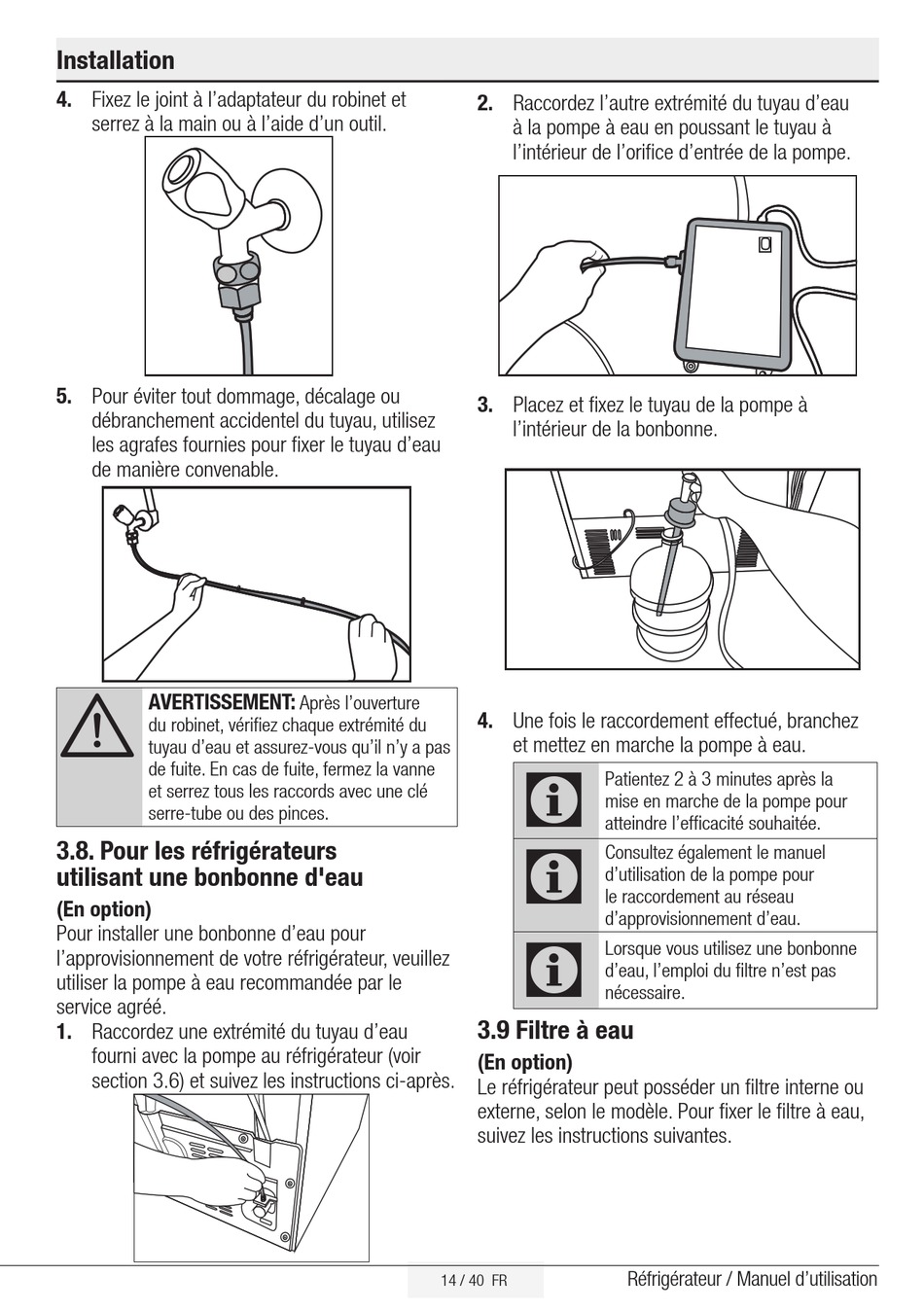 Installation

4. Fixez le joint à l'adaptateur du robinet et serrez à la main ou à l'aide d'un outil.

5. Pour éviter tout dommage, décalage ou débranchement accidentel du tuyau, utilisez les agrafes fournies pour fixer le tuyau d'eau de manière convenable.

AVERTISSEMENT: Après l'ouverture du robinet, vérifiez chaque extrémité du tuyau d'eau et assurez-vous qu'il n'y a pas de fuite. En cas de fuite, fermez la vanne et serrez tous les raccords avec une clé serre-tube ou des pinces.

3.8. Pour les réfrigérateurs utilisant une bonbonne d'eau

(En option)
Pour installer une bonbonne d'eau pour l'approvisionnement de votre réfrigérateur, veuillez utiliser la pompe à eau recommandée par le service agréé.

1. Raccordez une extrémité du tuyau d'eau fourni avec la pompe au réfrigérateur (voir section 3.6) et suivez les instructions ci-après.

2. Raccordez l'autre extrémité du tuyau d'eau à la pompe à eau en poussant le tuyau à l'intérieur de l'orifice d'entrée de la pompe.

3. Placez et fixez le tuyau de la pompe à l'intérieur de la bonbonne.

4. Une fois le raccordement effectué, branchez et mettez en marche la pompe à eau.

Patientez 2 à 3 minutes après la mise en marche de la pompe pour atteindre l'efficacité souhaitée.

Consultez également le manuel d'utilisation de la pompe pour le raccordement au réseau d'approvisionnement d'eau.

Lorsque vous utilisez une bonbonne d'eau, l'emploi du filtre n'est pas nécessaire.

3.9 Filtre à eau

(En option)
Le réfrigérateur peut posséder un filtre interne ou externe, selon le modèle. Pour fixer le filtre à eau, suivez les instructions suivantes.

14 / 40 FR

Réfrigérateur / Manuel d'utilisation