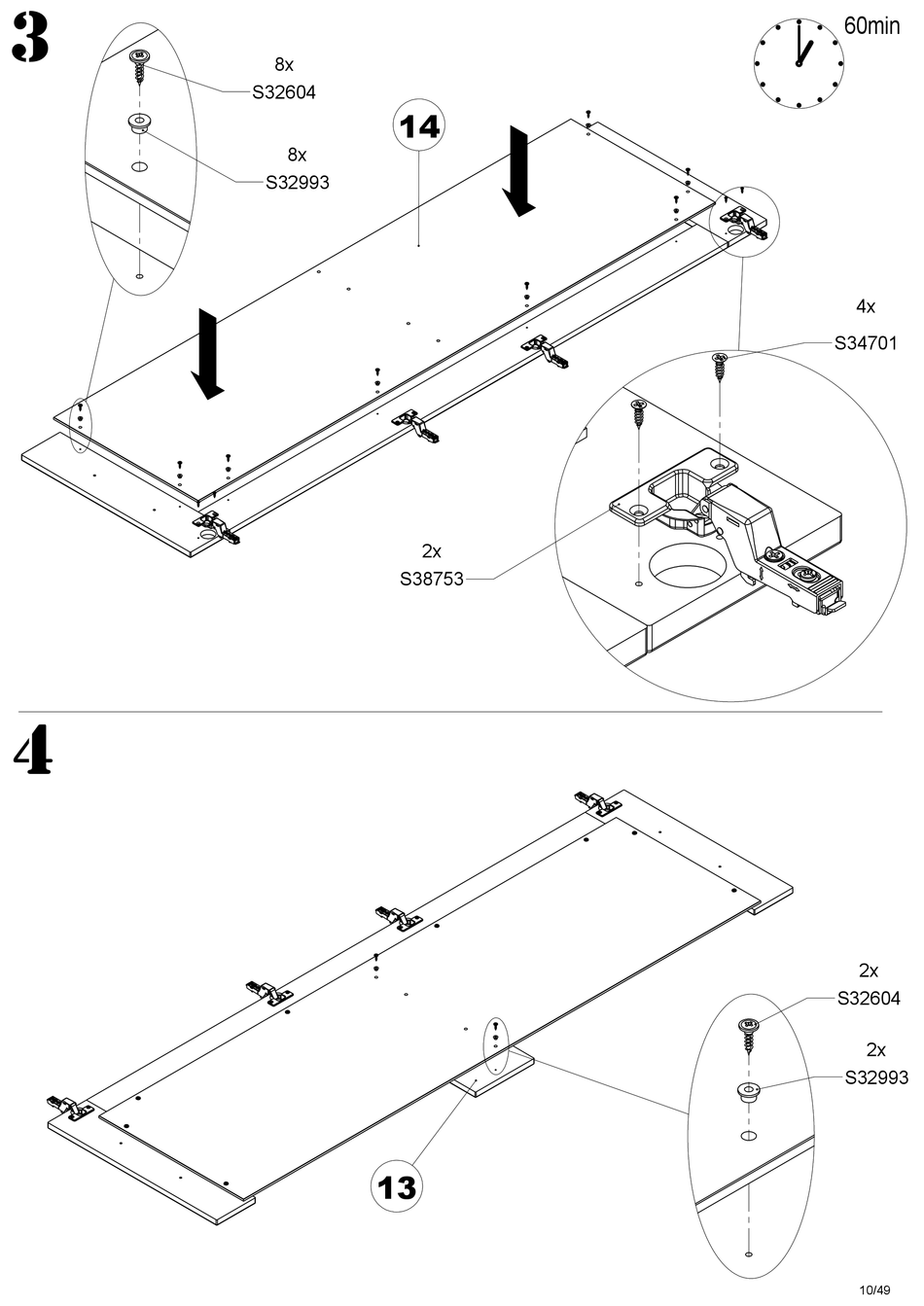 3

60min

8x
S32604

8x
S32993

14

4x
S34701

2x
S38753

4

2x
S32604

2x
S32993

13

10/49