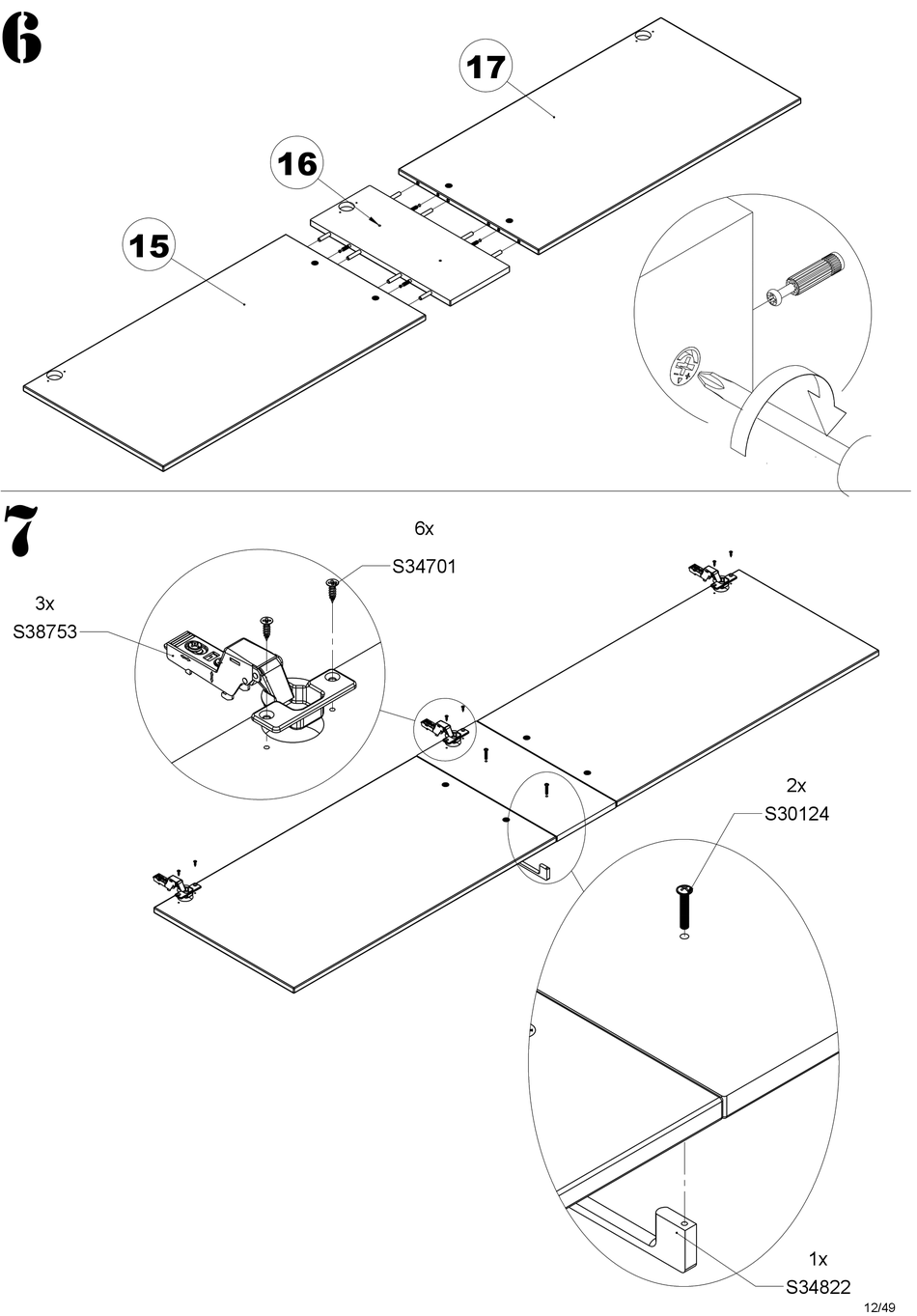 6

17

16

15

7

6x

S34701

3x

S38753

2x

S30124

1x

S34822

12/49