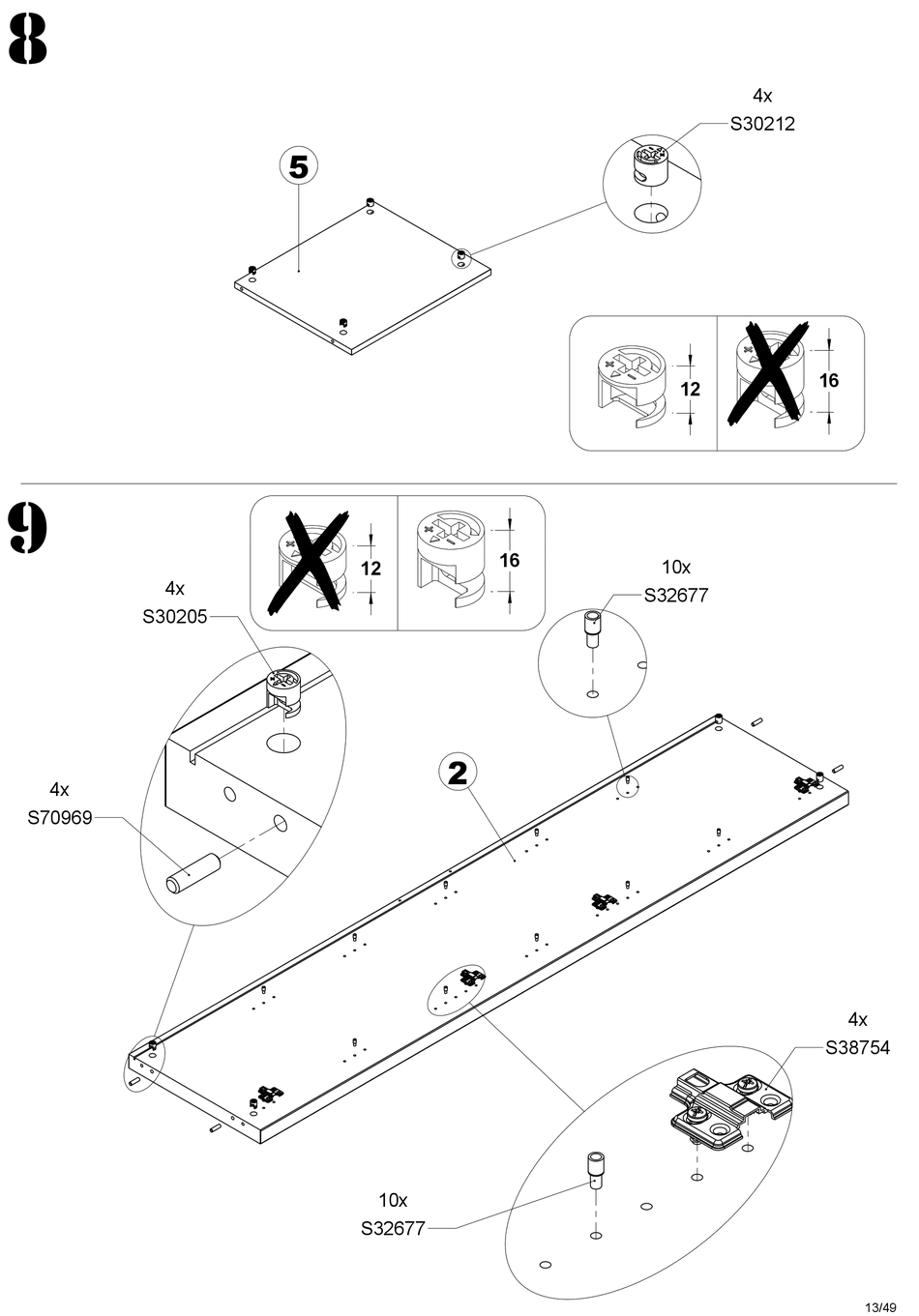 8

4x
S30212

5

12

16

9

12

16

4x
S30205

10x
S32677

4x
S70969

2

4x
S38754

10x
S32677

13/49