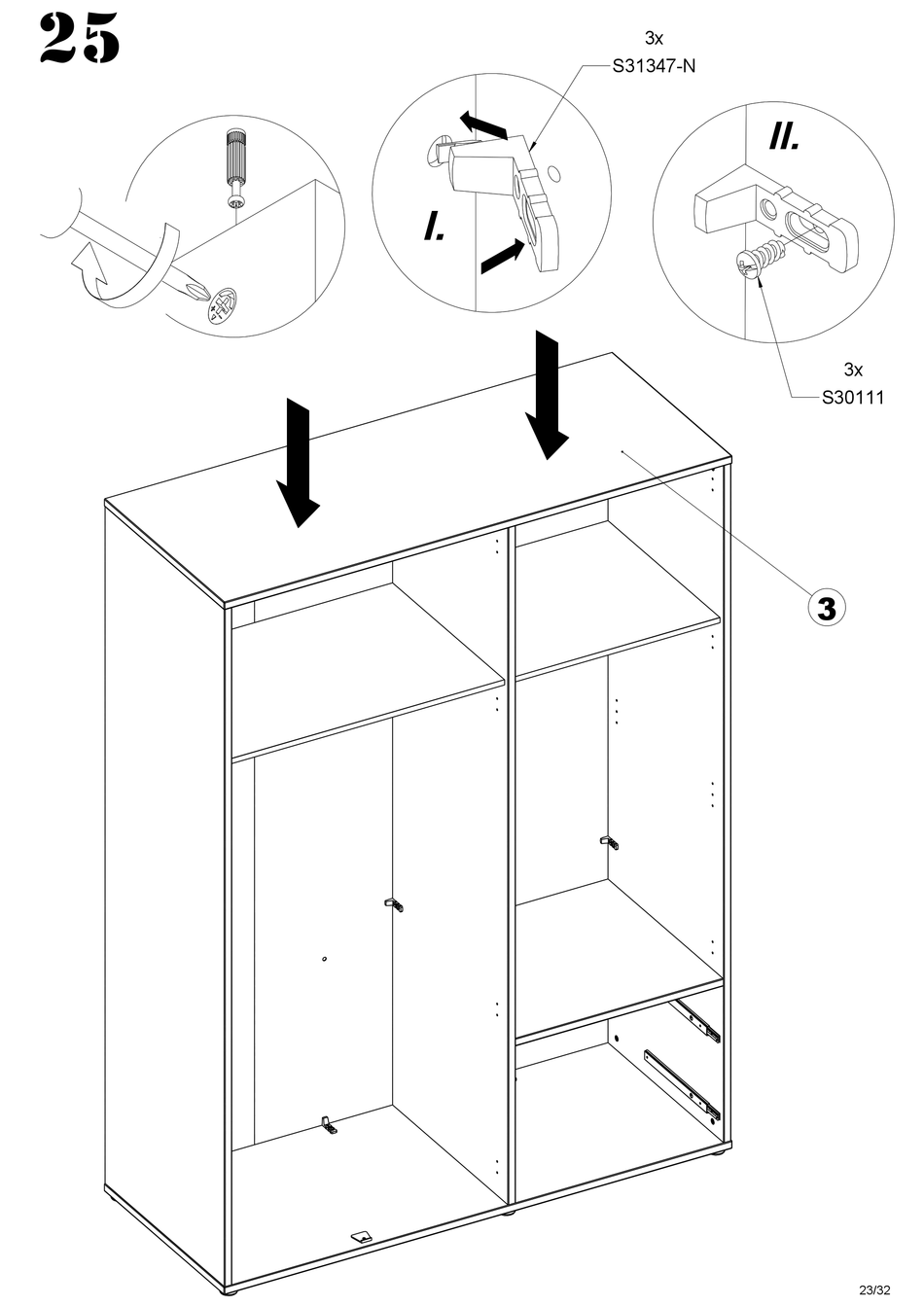 25

3x
S31347-N

I.

II.

3x
S30111

3

23/32