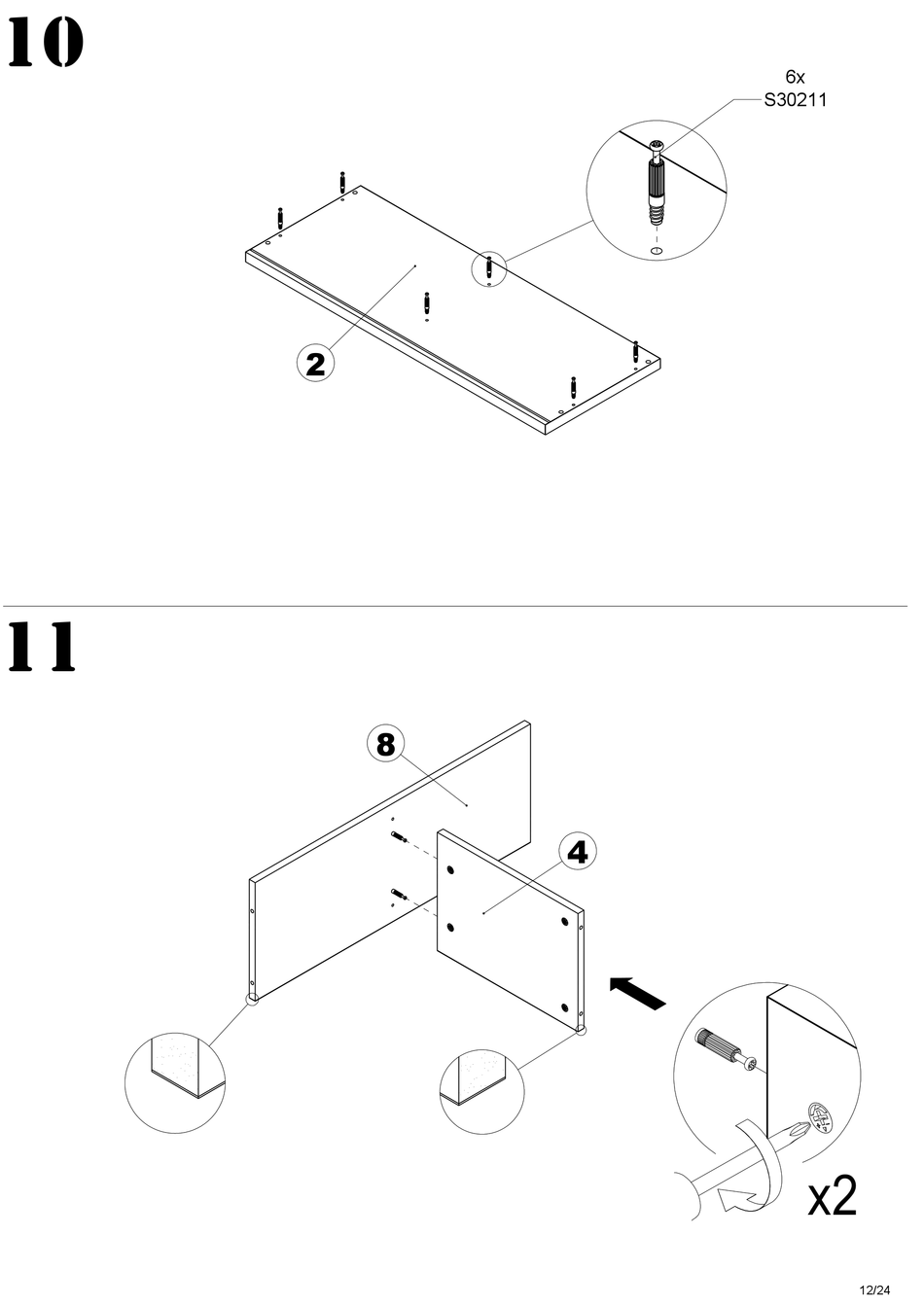 10

6x
S30211

2

11

8

4

x2

12/24