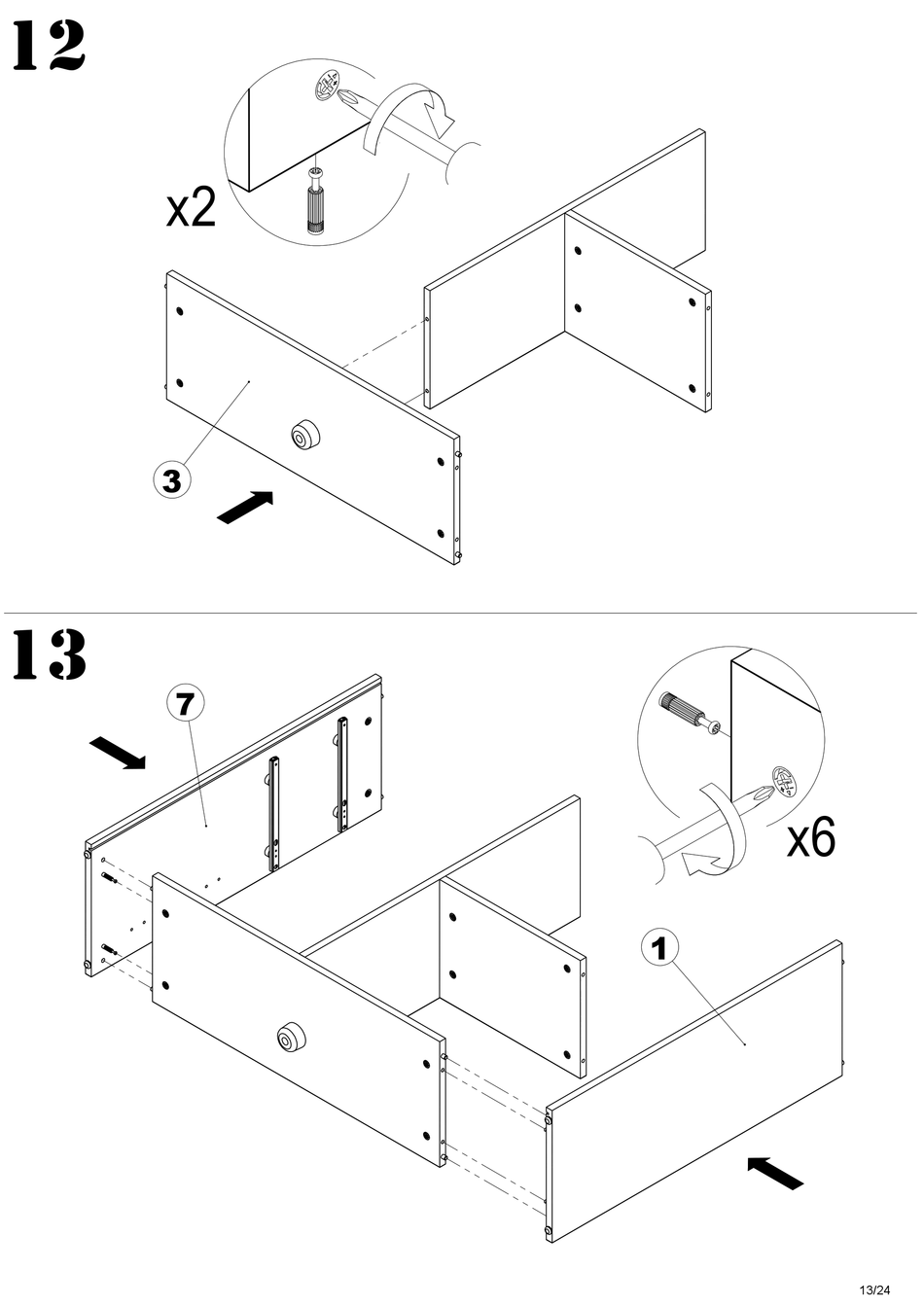 12

x2

3

13

7

x6

1

13/24