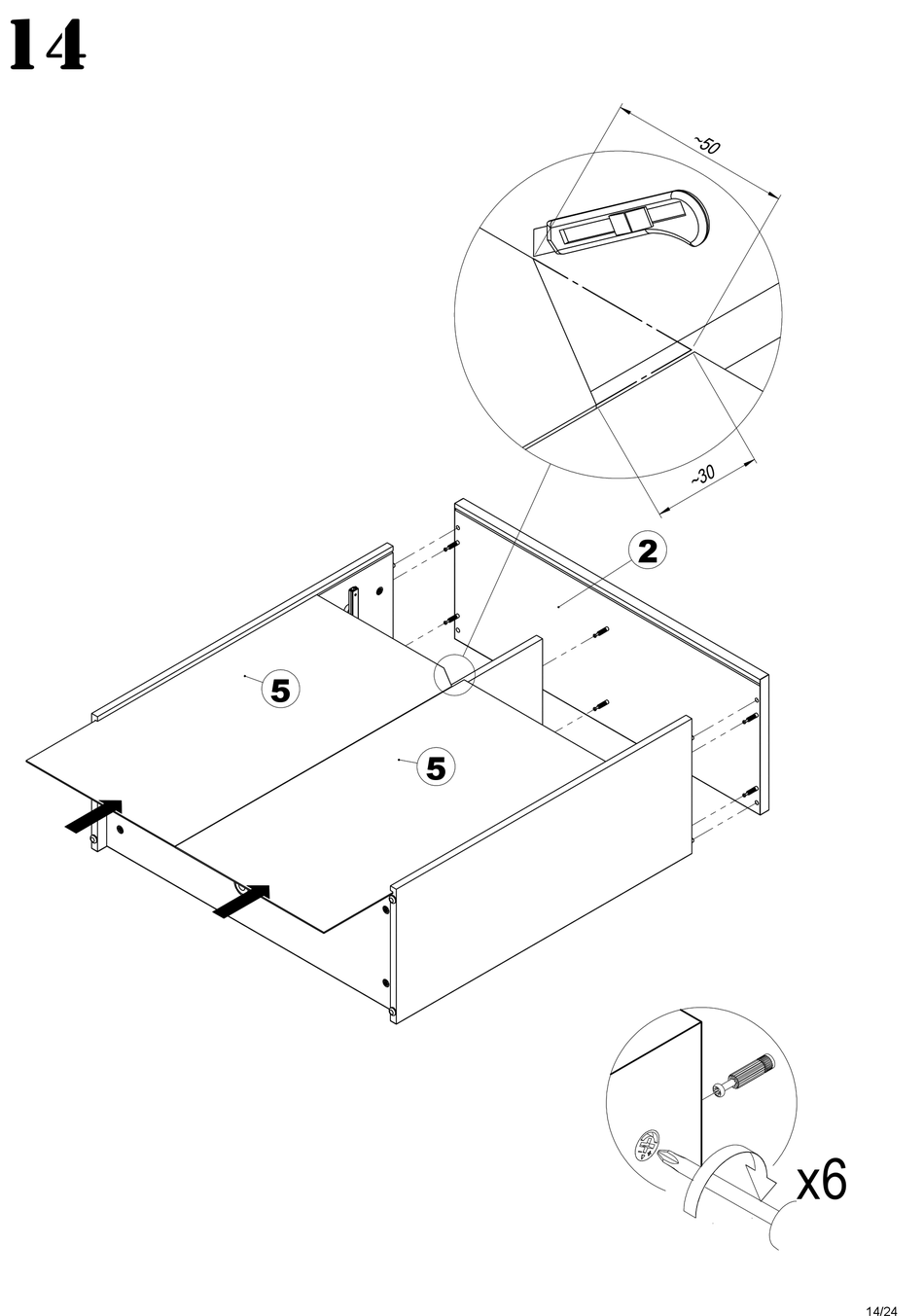 14

~50

~30

2

5

5

x6

14/24