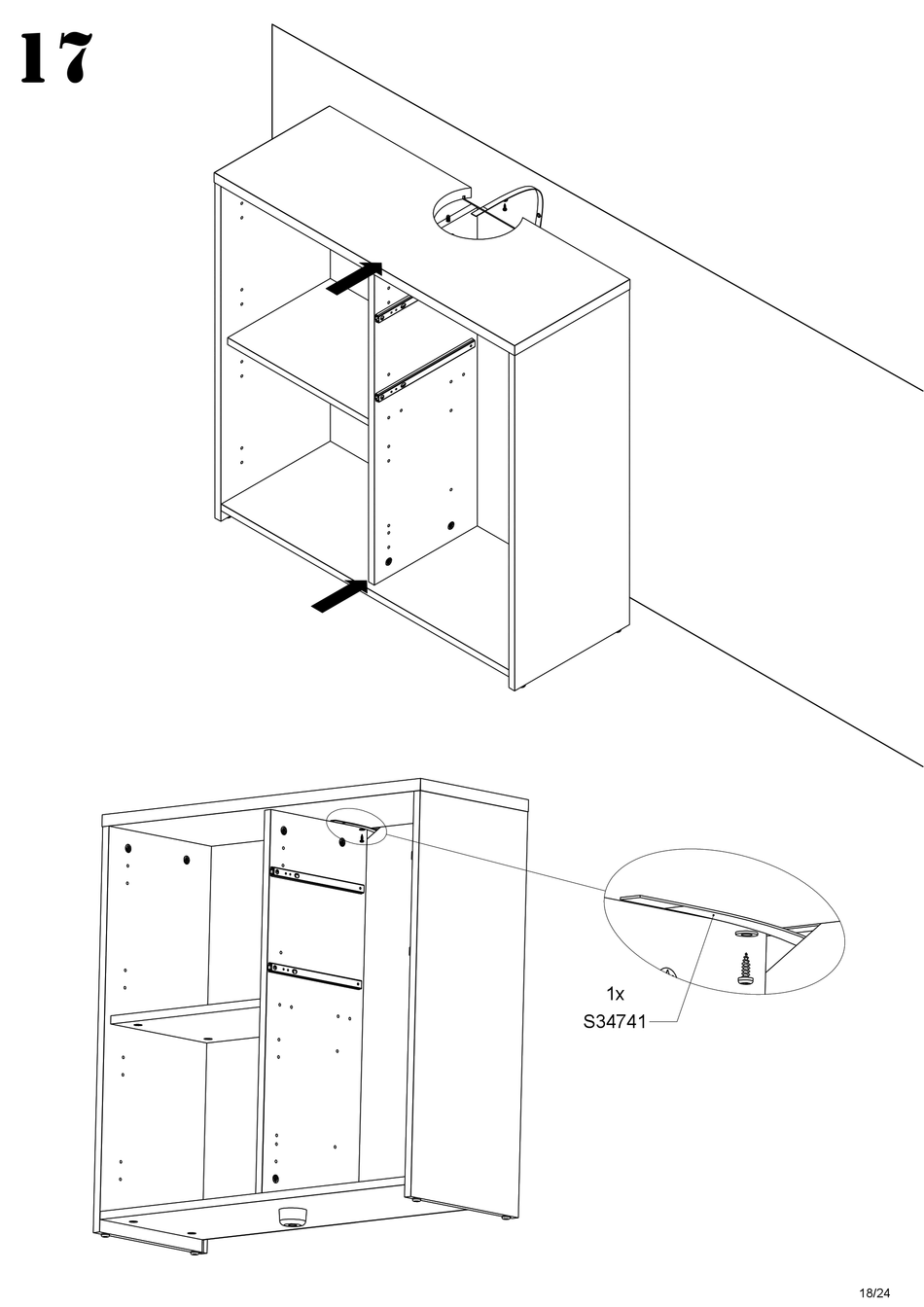 17

1x
S34741

18/24