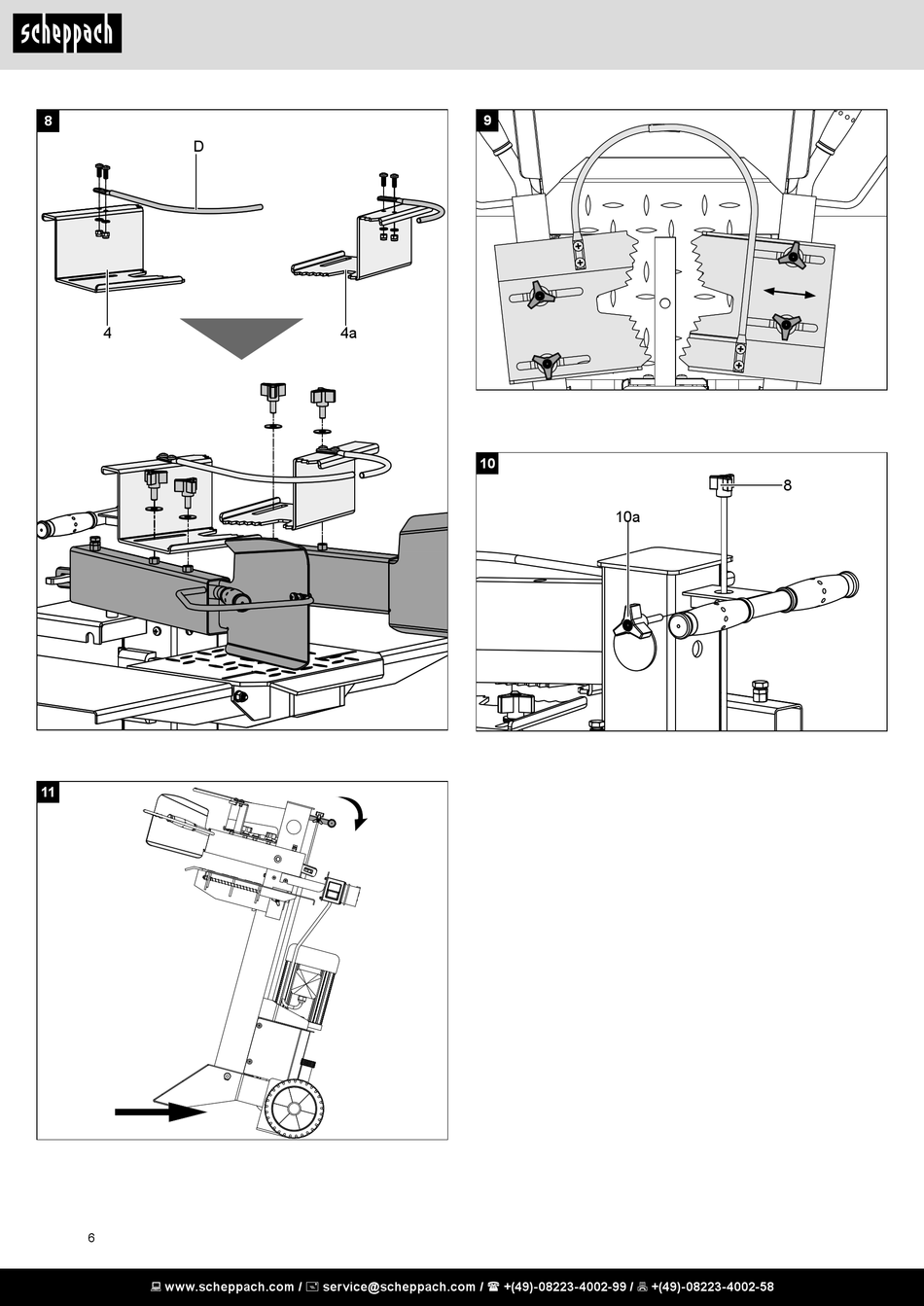 scheppach

8

D

4

4a

9

10

8

10a

11

6

www.scheppach.com / service@scheppach.com / +(49)-08223-4002-99 / +(49)-08223-4002-58