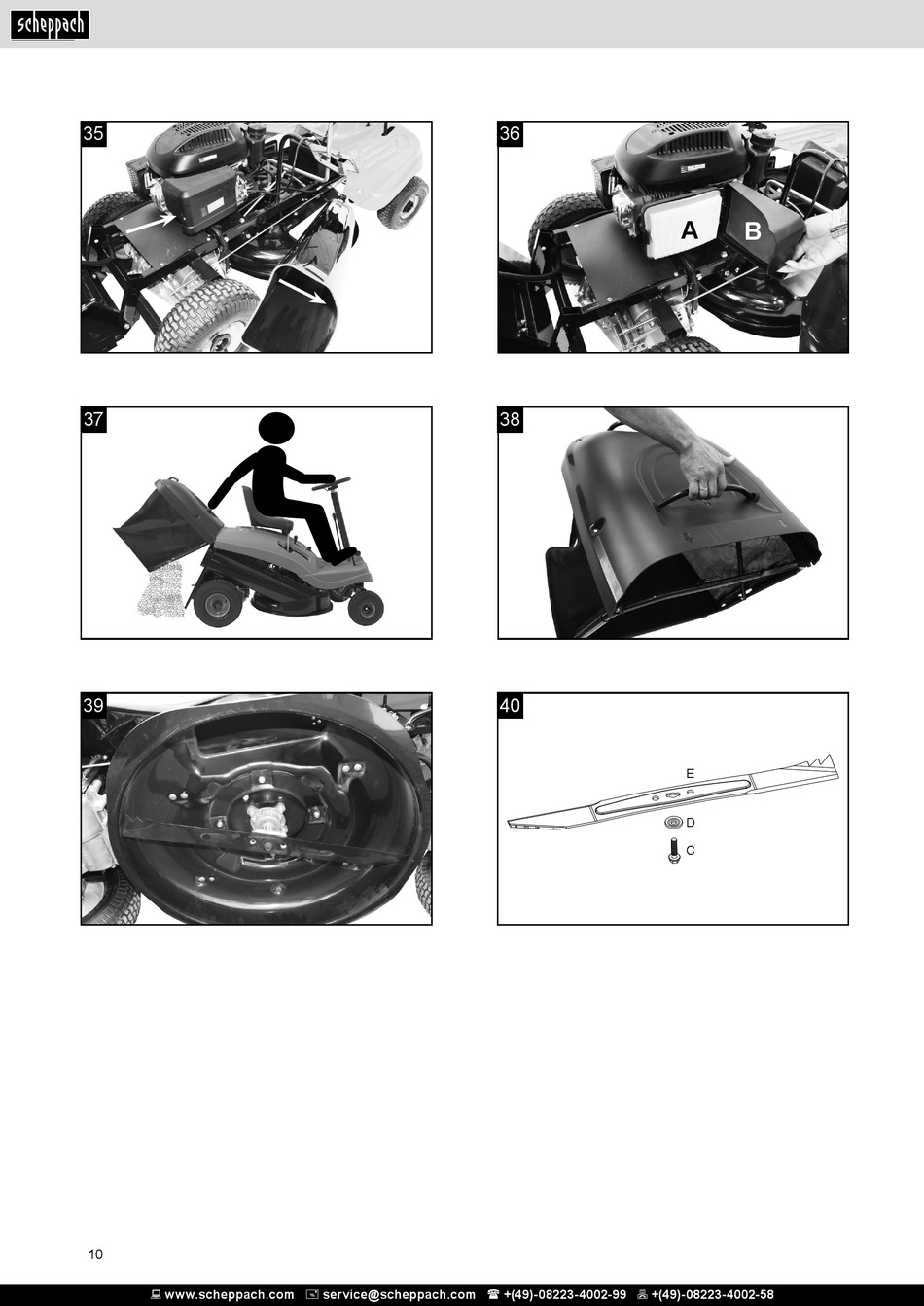 scheppach

35

36

A B

37

38

39

40

E

D

C

10

www.scheppach.com service@scheppach.com +(49)-08223-4002-99 +(49)-08223-4002-58