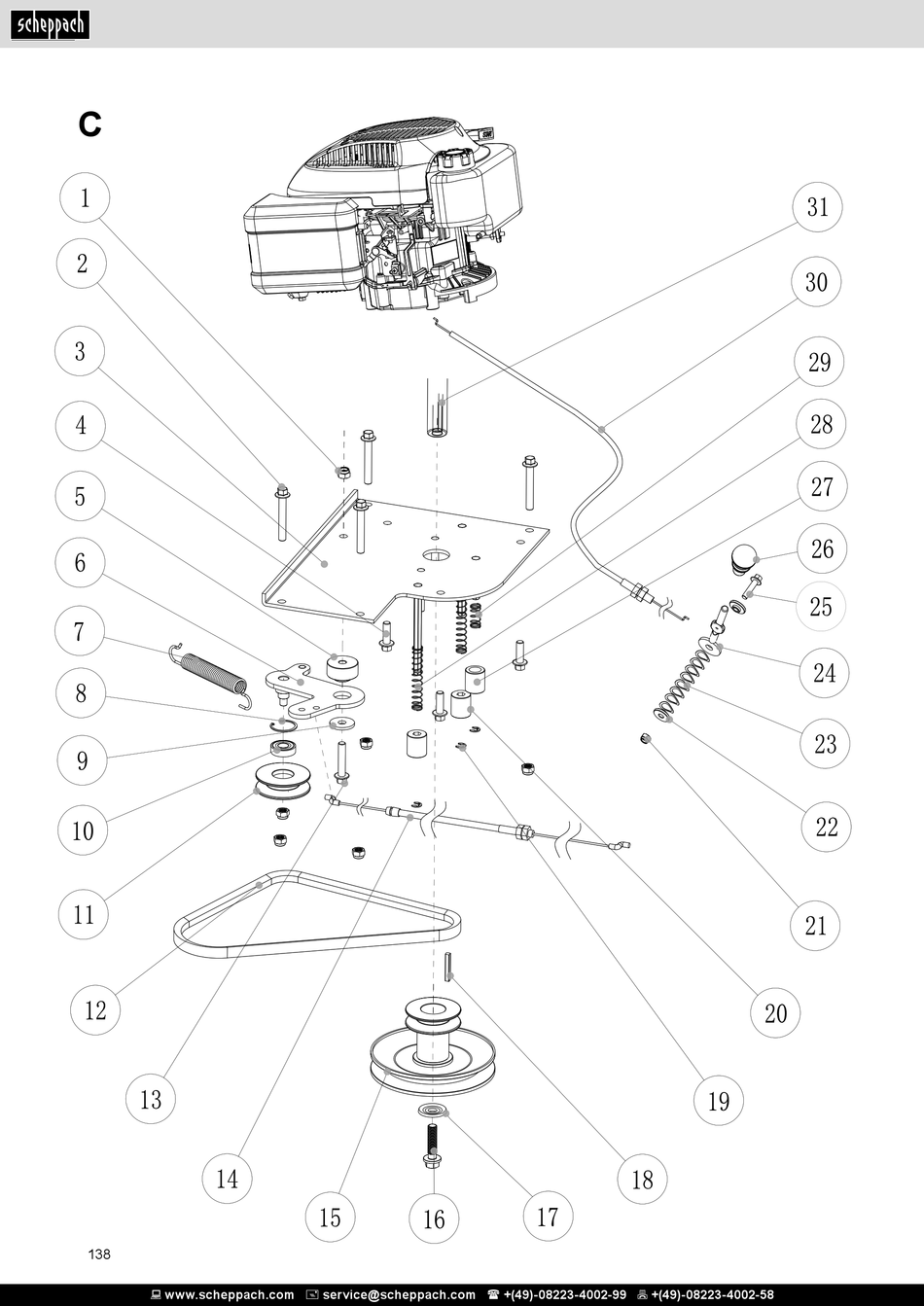 scheppach

C

1
2
3
4
5
6
7
8
9
10
11
12
13
14
15
16
17
18
19
20
21
22
23
24
25
26
27
28
29
30
31

138

www.scheppach.com service@scheppach.com +(49)-08223-4002-99 +(49)-08223-4002-58