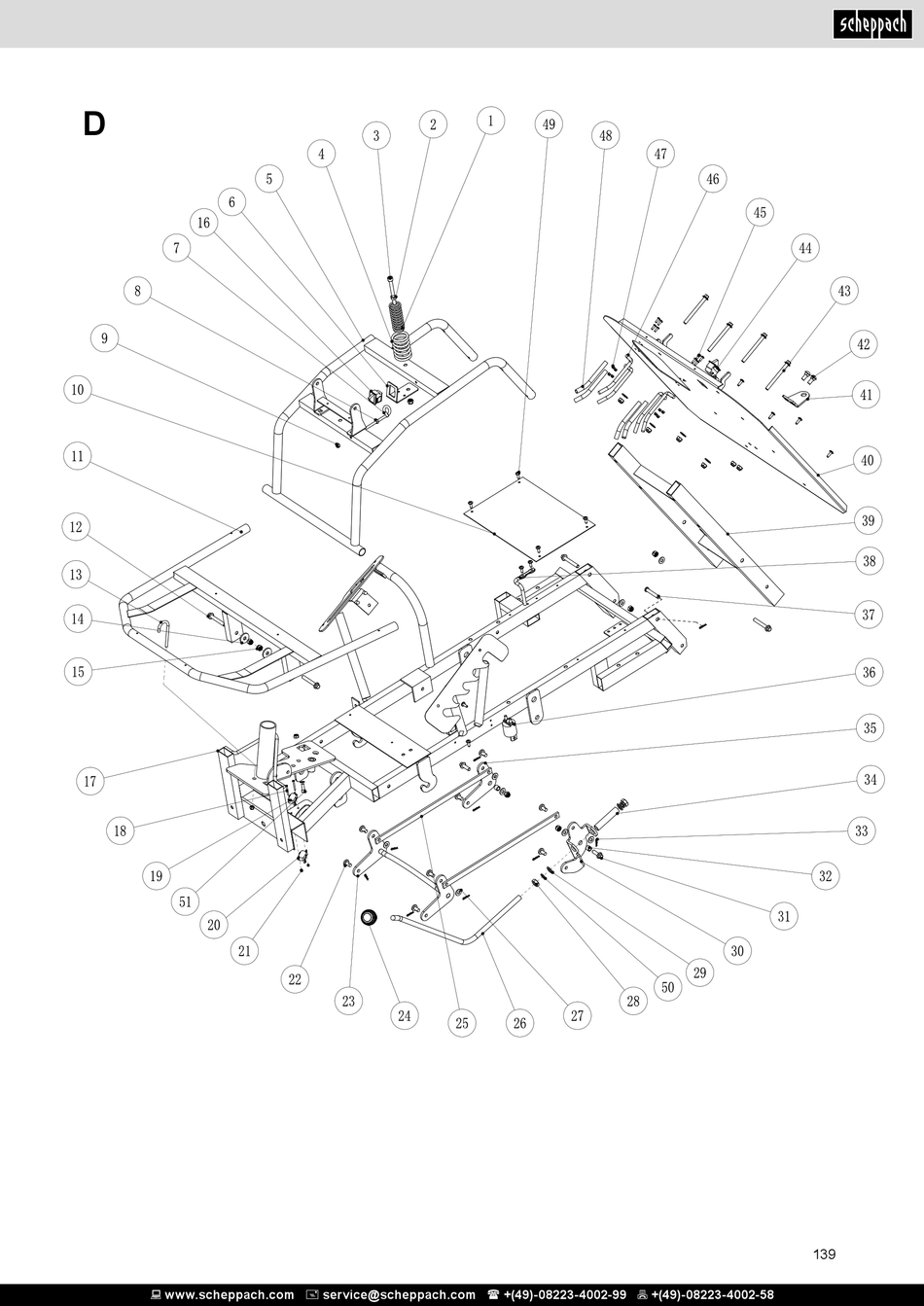 scheppach

D

3 2 1 49 48 47 46 45 44 43 42 41 40 39 38 37 36 35 34 33 32 31 30 29 50 28 27 26 25 24 23 22 21 20 51 19 18 17 15 14 13 12 11 10 9 8 7 16 6 5 4

139

www.scheppach.com service@scheppach.com +(49)-08223-4002-99 +(49)-08223-4002-58