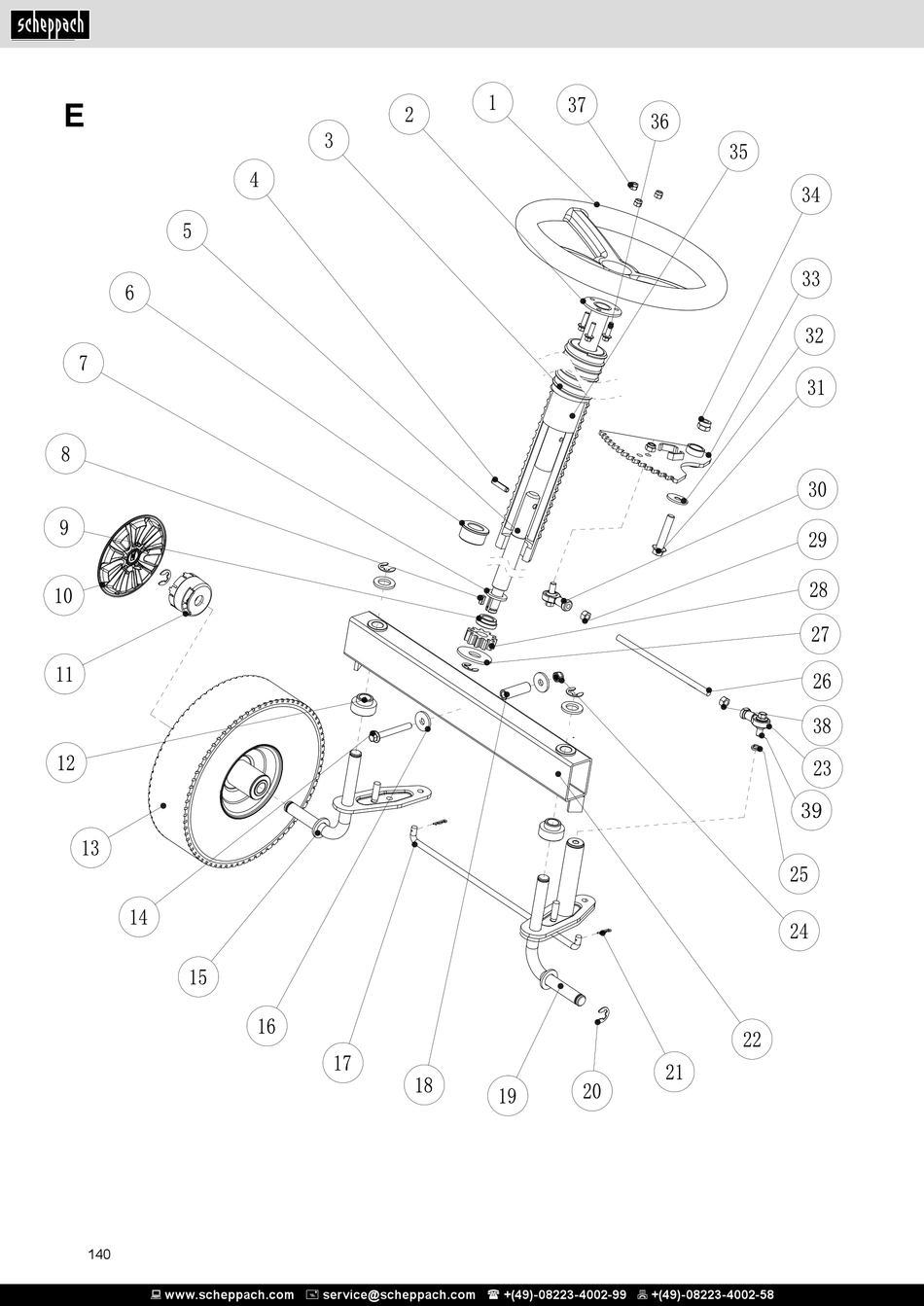 scheppach

E

1
2
3
4
5
6
7
8
9
10
11
12
13
14
15
16
17
18
19
20
21
22
23
24
25
26
27
28
29
30
31
32
33
34
35
36
37
38
39

140

www.scheppach.com service@scheppach.com +(49)-08223-4002-99 +(49)-08223-4002-58