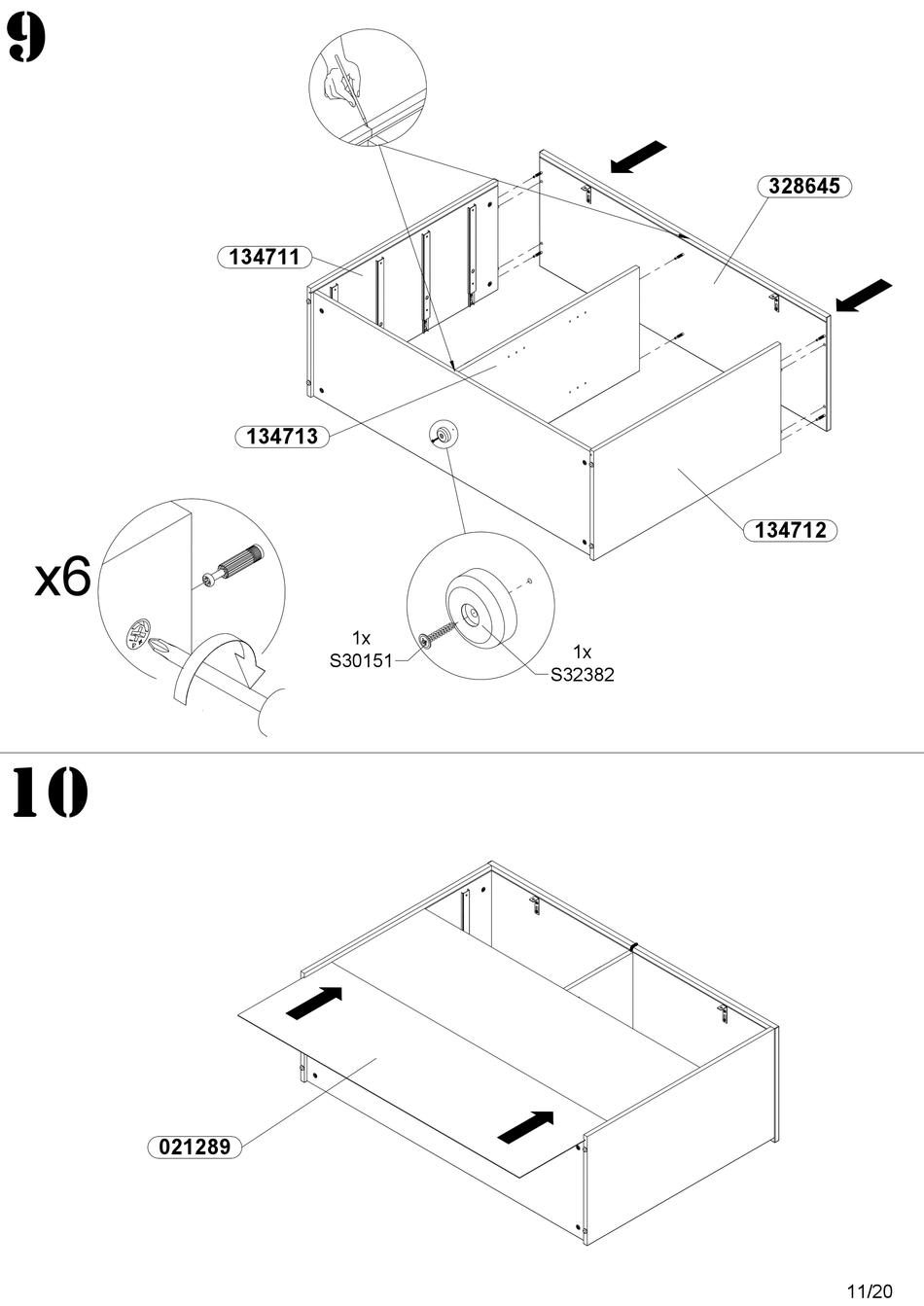 9

328645

134711

134713

134712

x6

1x
S30151

1x
S32382

10

021289

11/20