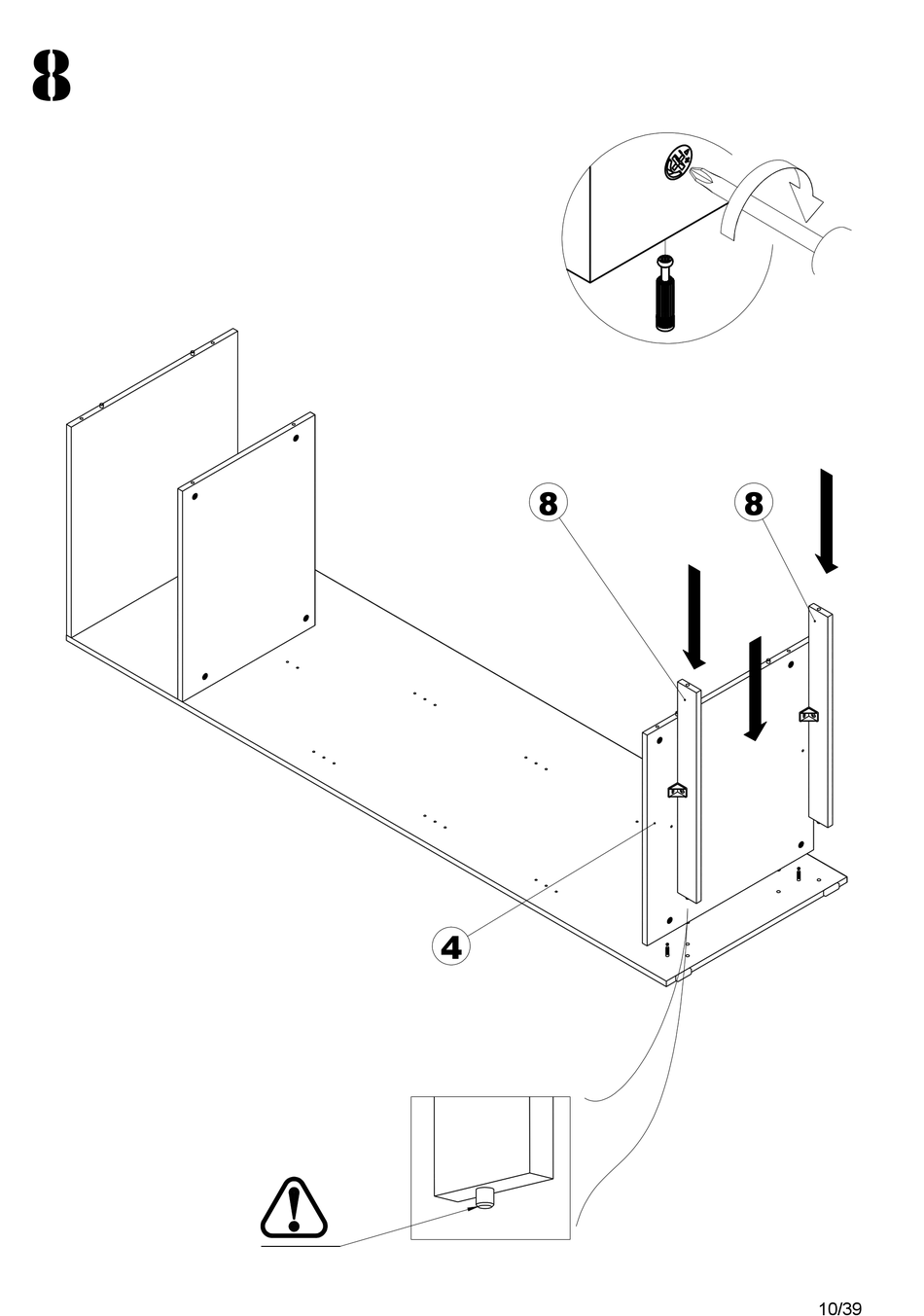 8

8

8

4

10/39