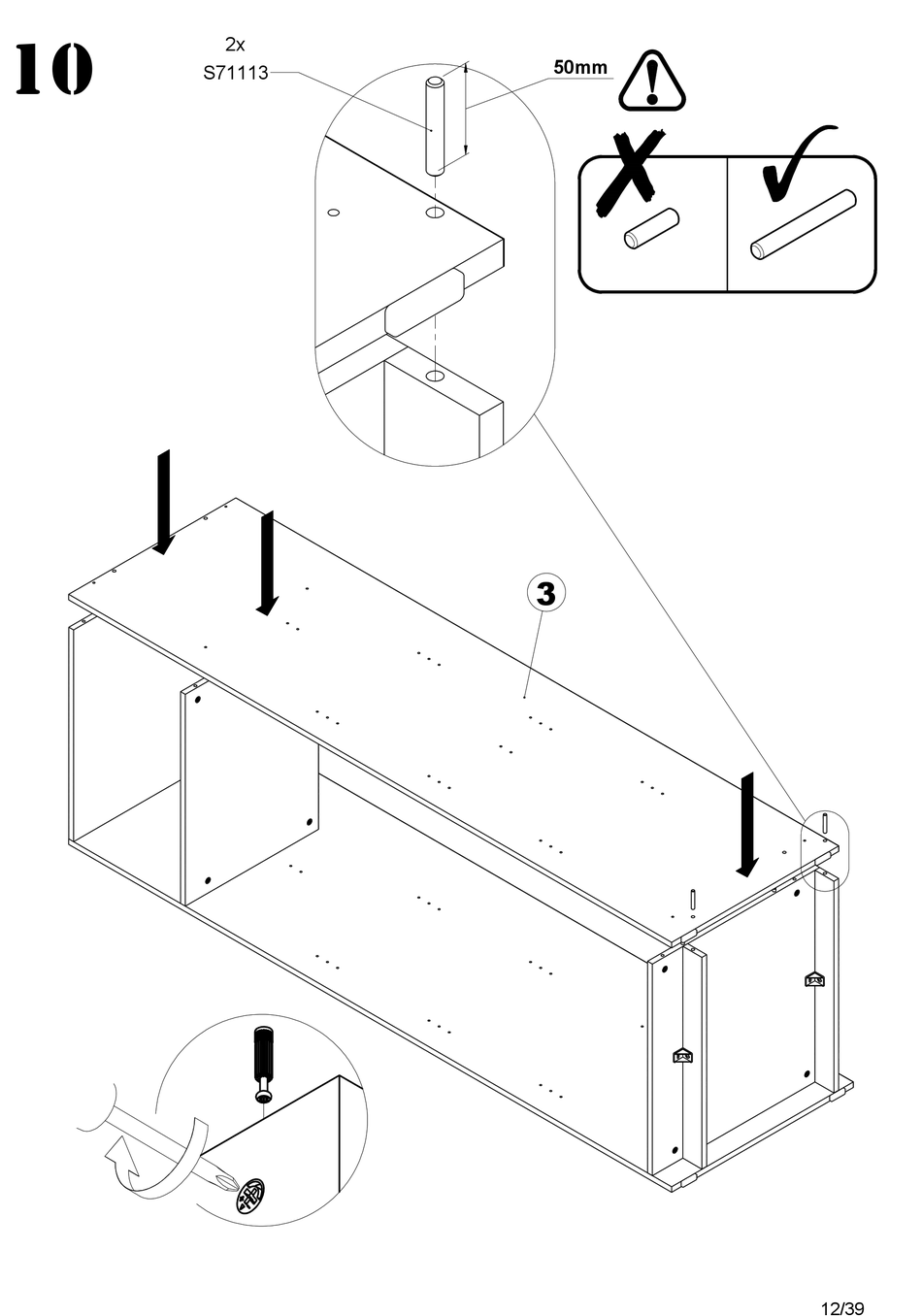 10

2x
S71113

50mm

3

12/39