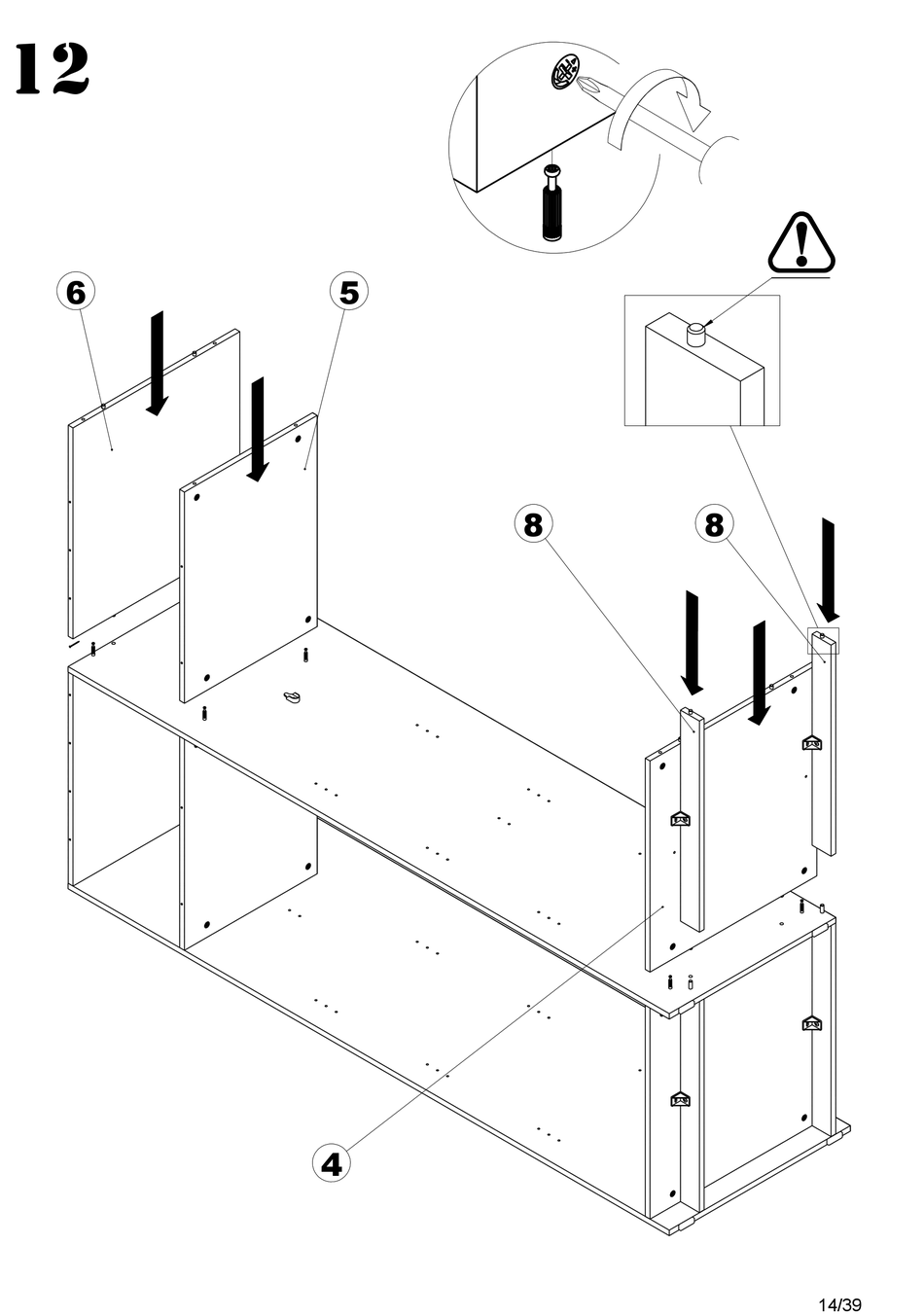 12

6

5

8

8

4

14/39