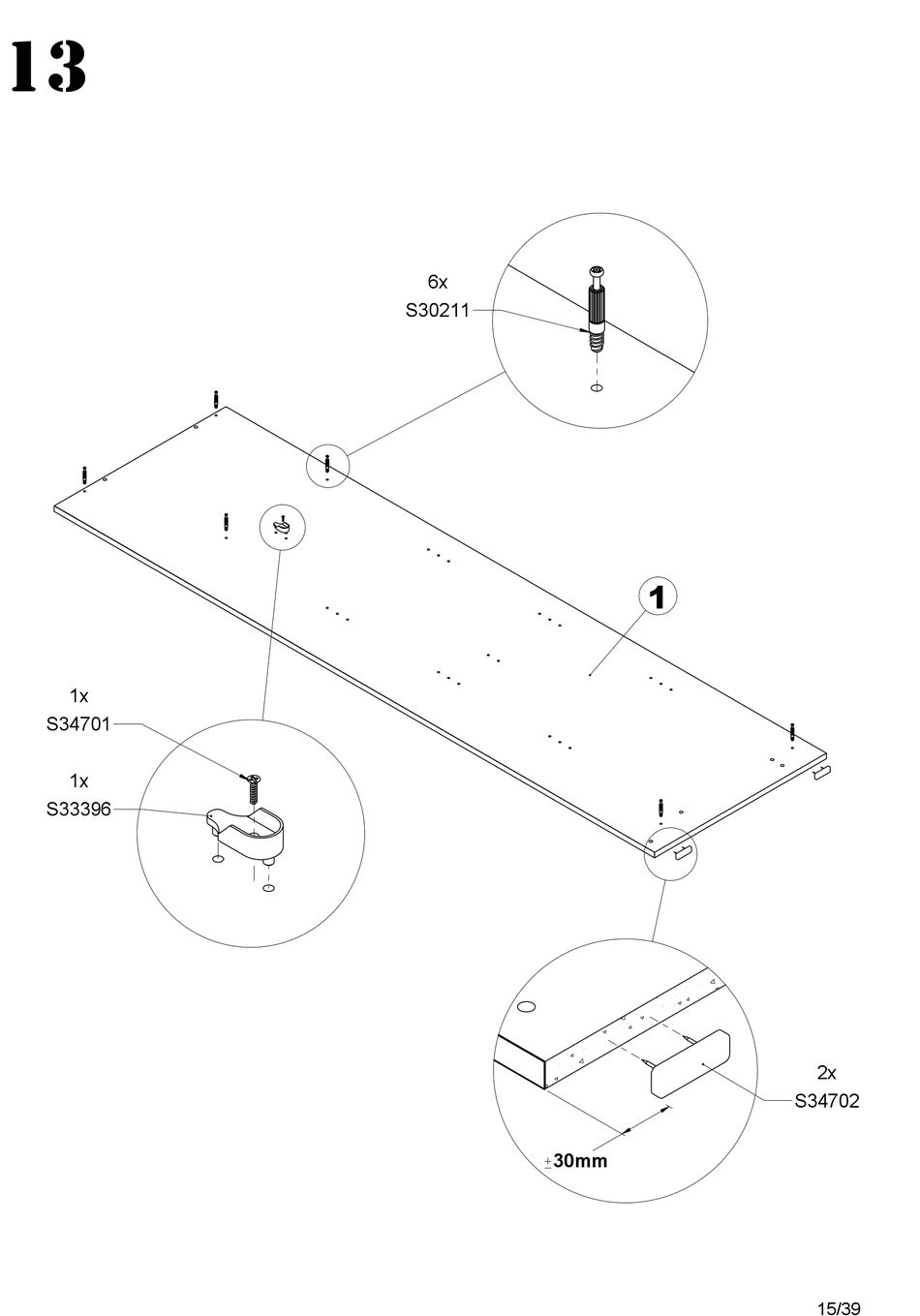 13

6x
S30211

1

1x
S34701

1x
S33396

2x
S34702

±30mm

15/39